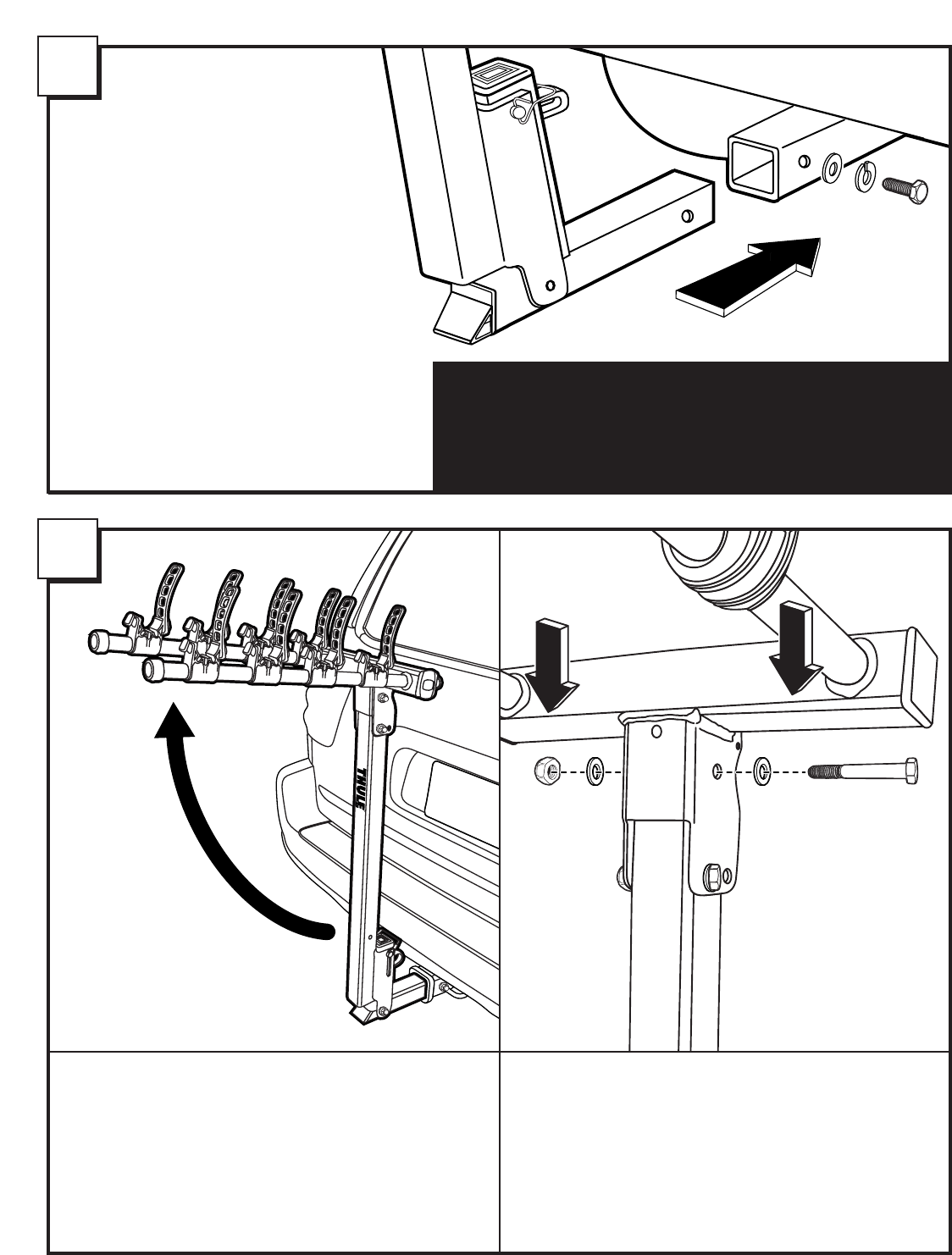 THULE