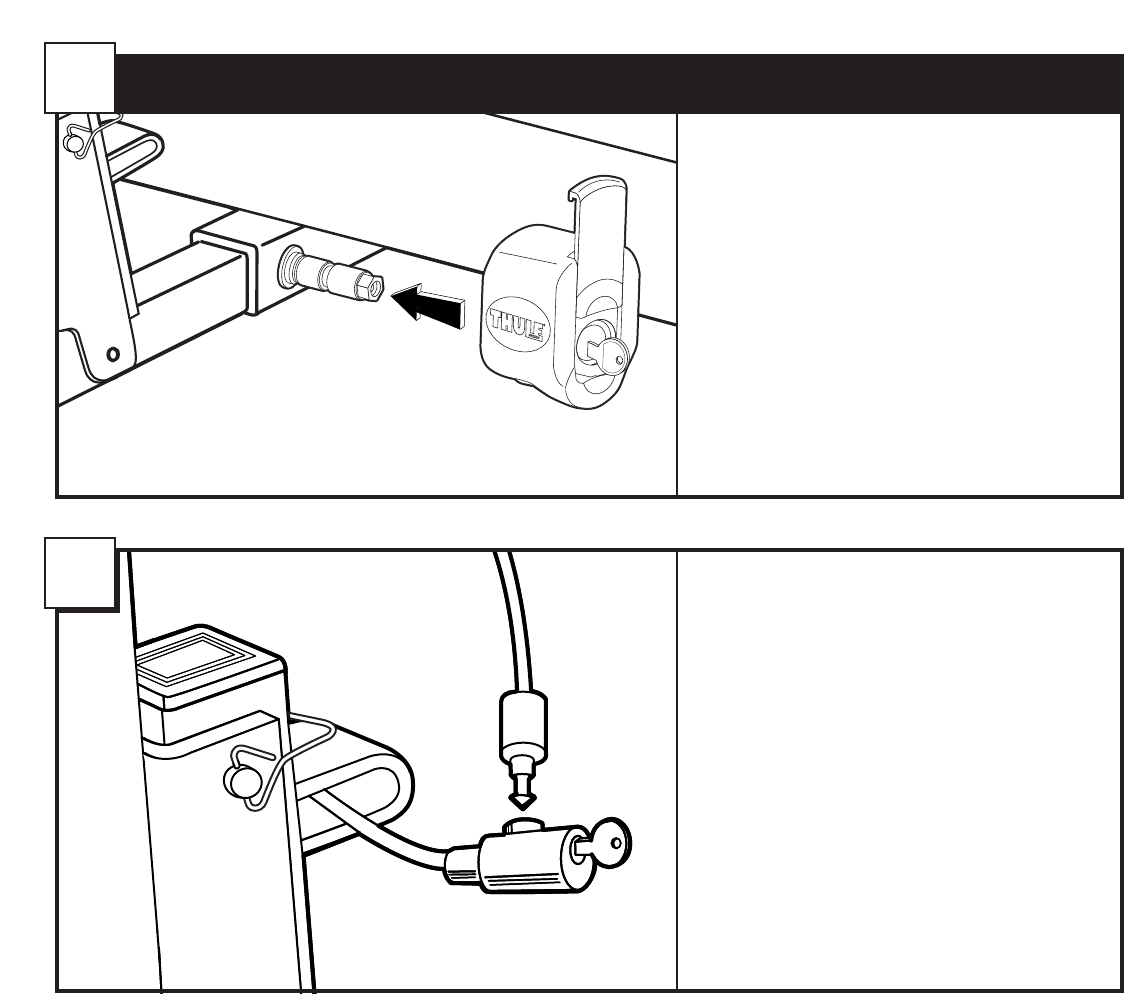 THULE