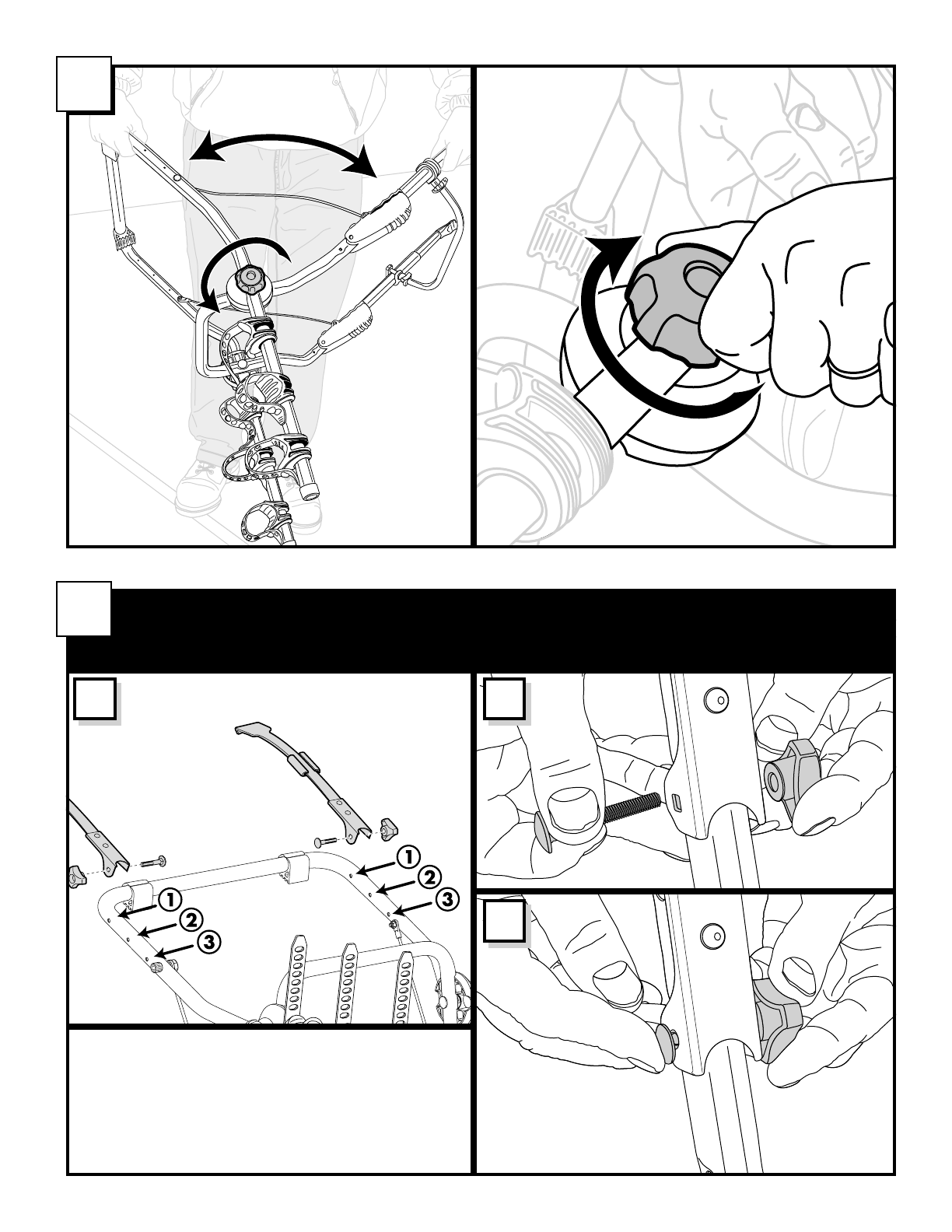 1
2
3
1
2
3