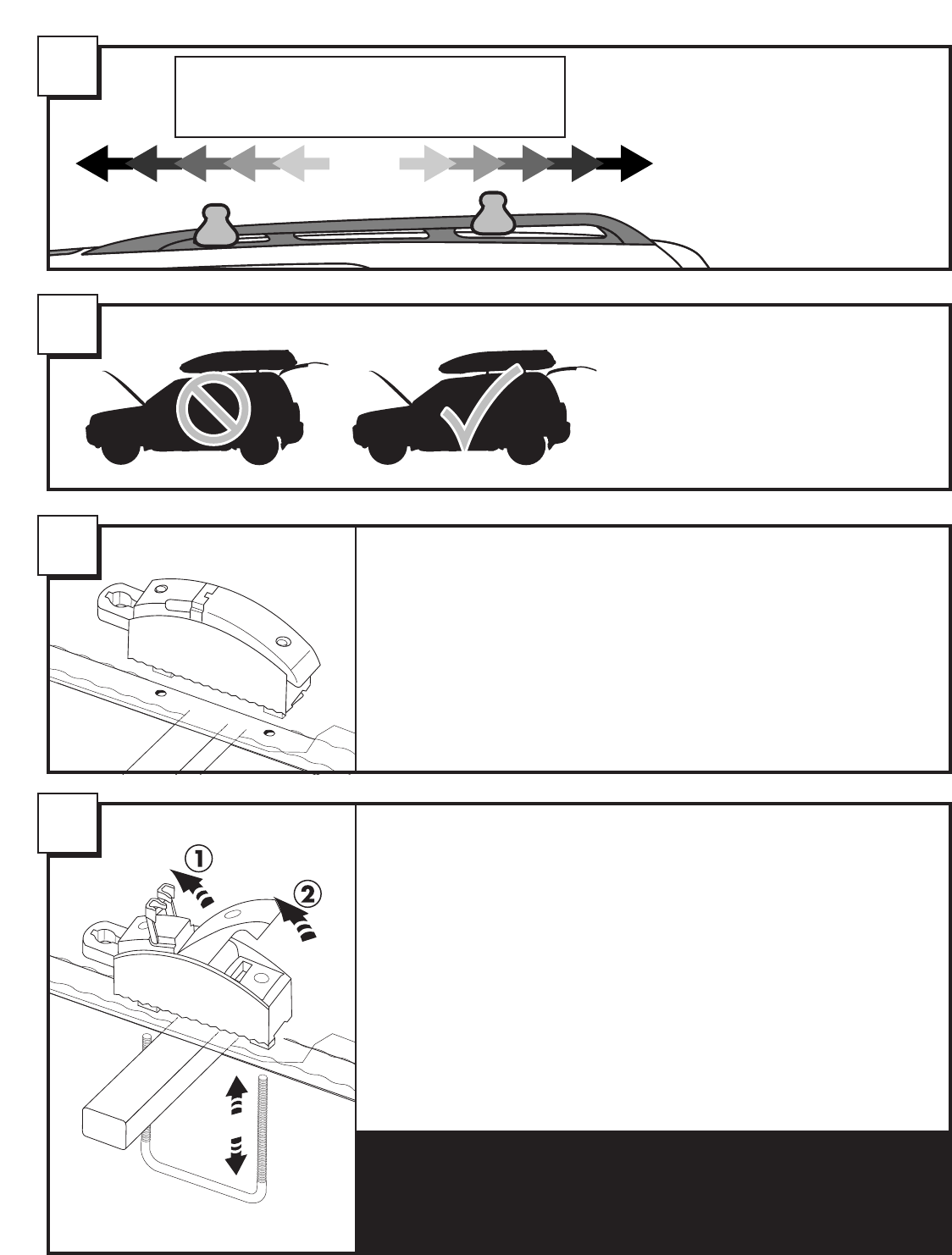 ①
②