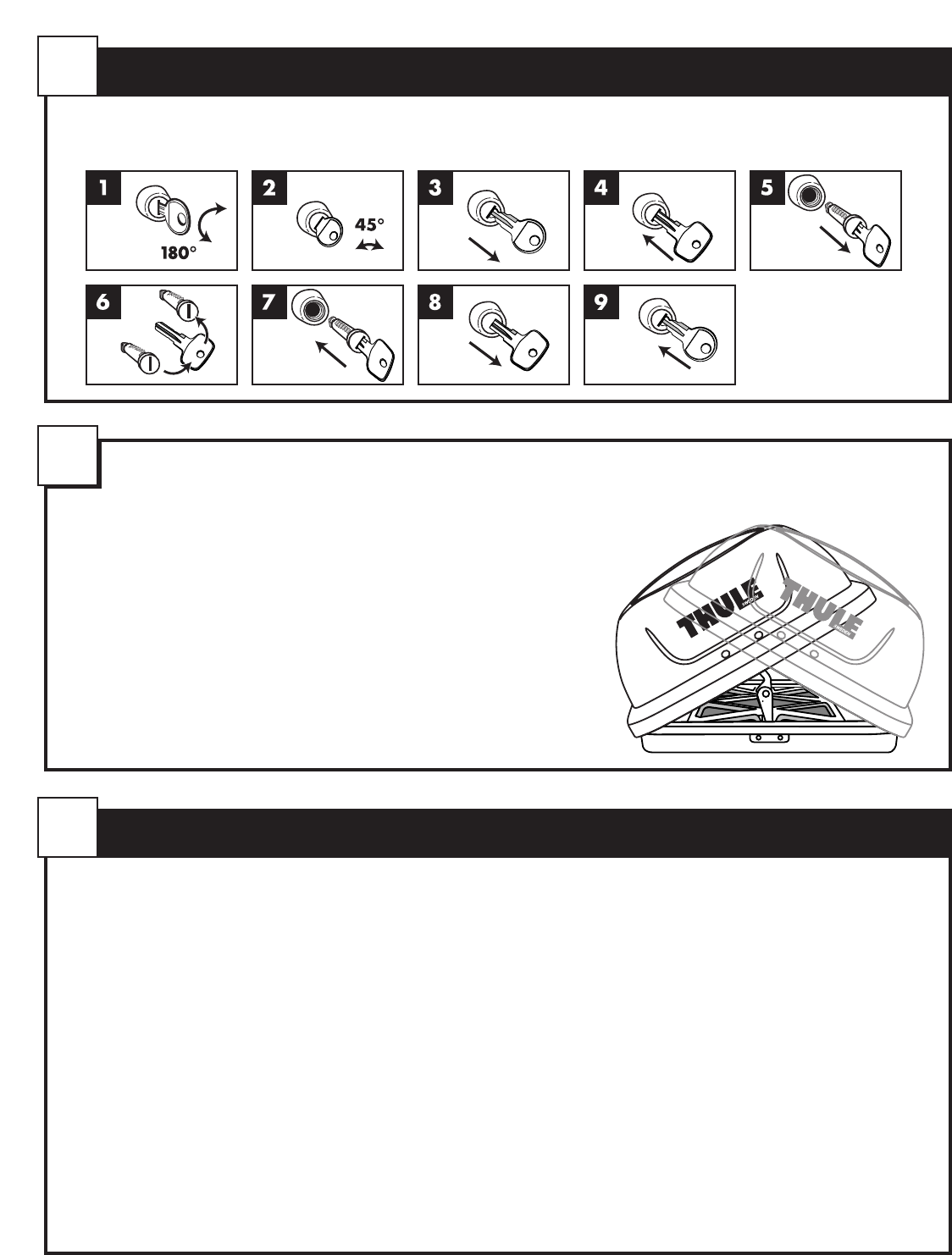 1

180°

2

45°

3

4

5

6

7

8

9

THULE

THULE