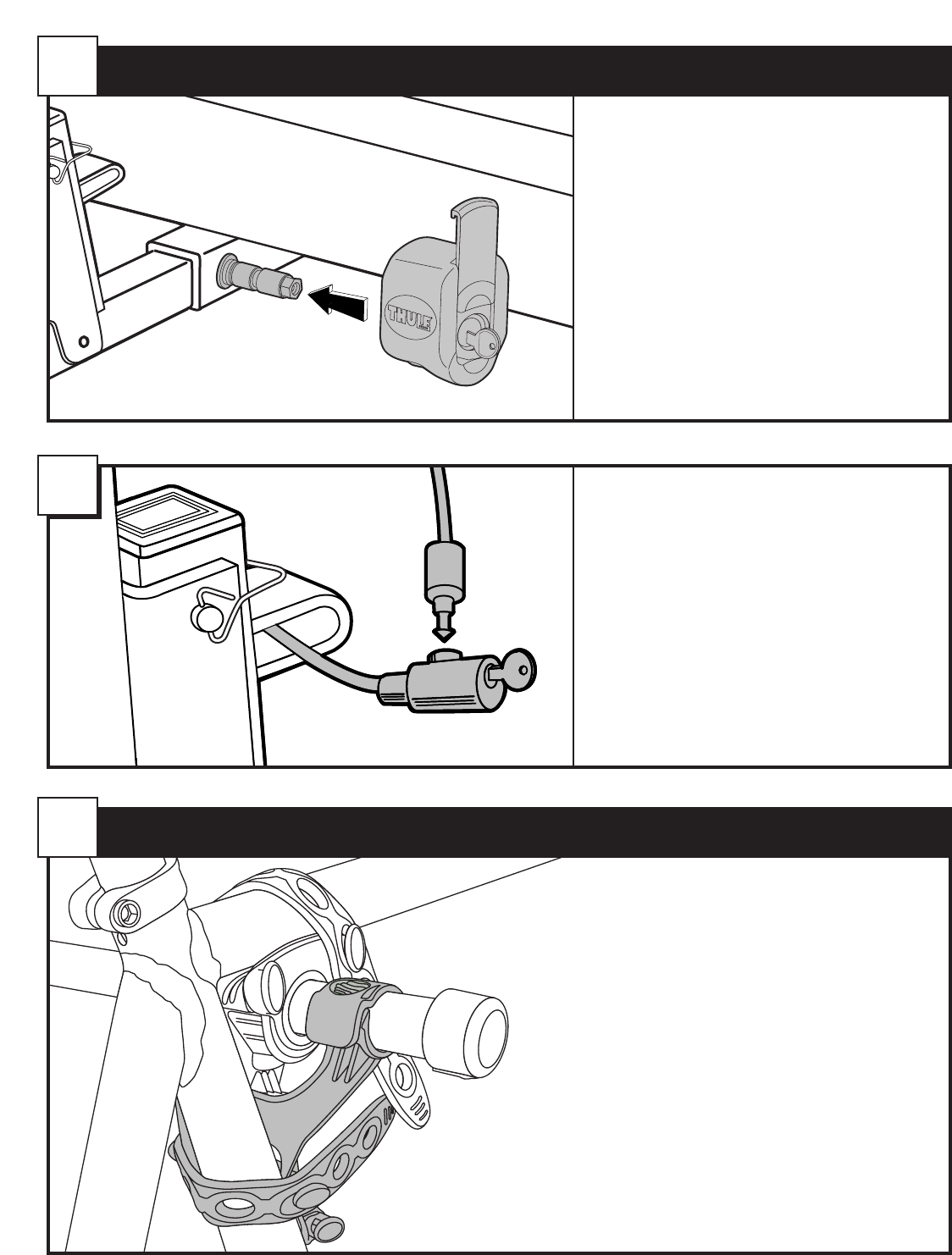 THULE