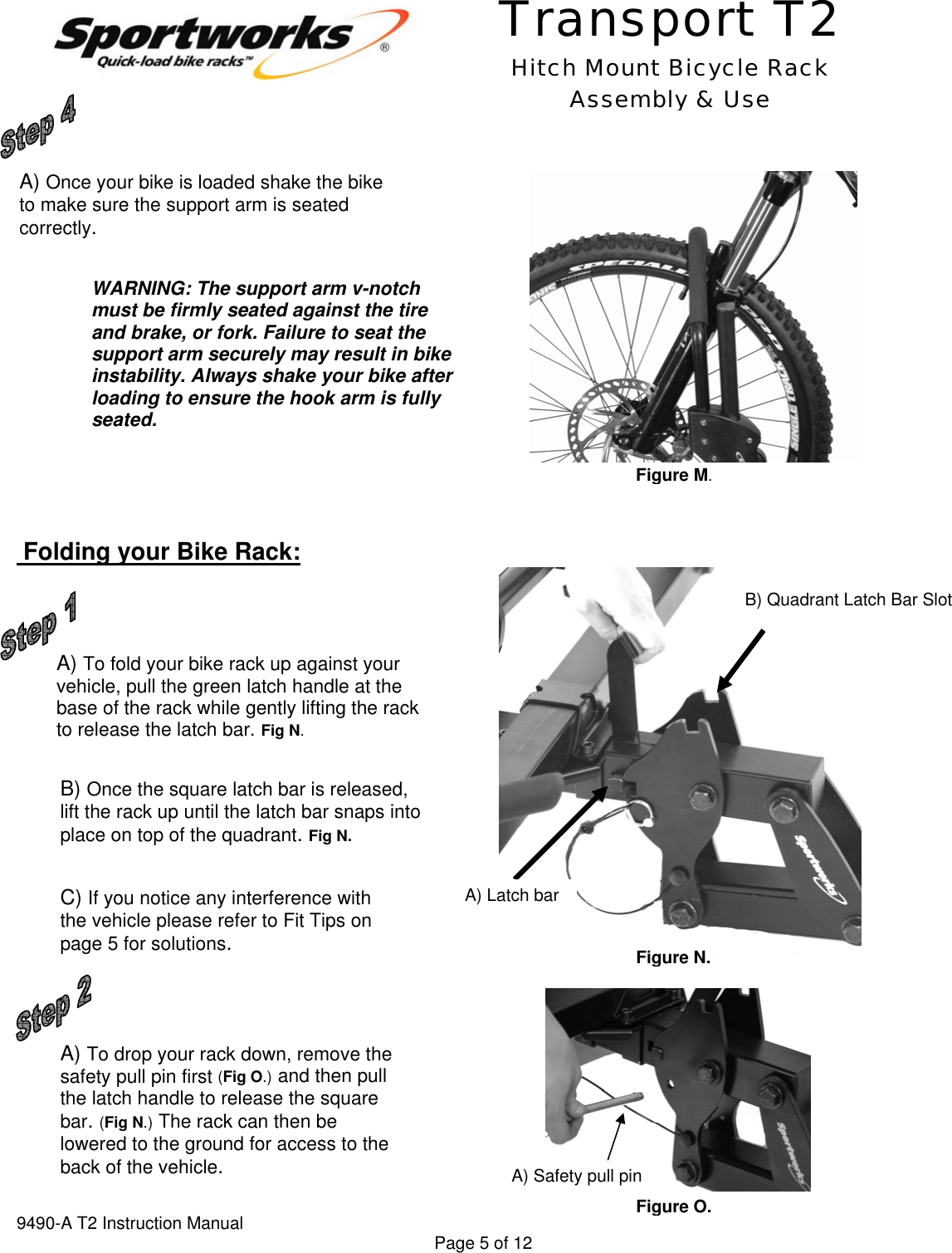 Sportworks®
Quick-load bike racks™

Transport T2
Hitch Mount Bicycle Rack
Assembly & Use

Step 4

A) Once your bike is loaded shake the bike to make sure the support arm is seated correctly.

WARNING: The support arm v-notch must be firmly seated against the tire and brake, or fork. Failure to seat the support arm securely may result in bike instability. Always shake your bike after loading to ensure the hook arm is fully seated.

Figure M.

Folding your Bike Rack:

Step 1

A) To fold your bike rack up against your vehicle, pull the green latch handle at the base of the rack while gently lifting the rack to release the latch bar. Fig N.

B) Once the square latch bar is released, lift the rack up until the latch bar snaps into place on top of the quadrant. Fig N.

C) If you notice any interference with the vehicle please refer to Fit Tips on page 5 for solutions.

B) Quadrant Latch Bar Slot

A) Latch bar

Figure N.

Step 2

A) To drop your rack down, remove the safety pull pin first (Fig O.) and then pull the latch handle to release the square bar. (Fig N.) The rack can then be lowered to the ground for access to the back of the vehicle.

A) Safety pull pin

Figure O.

9490-A T2 Instruction Manual

Page 5 of 12