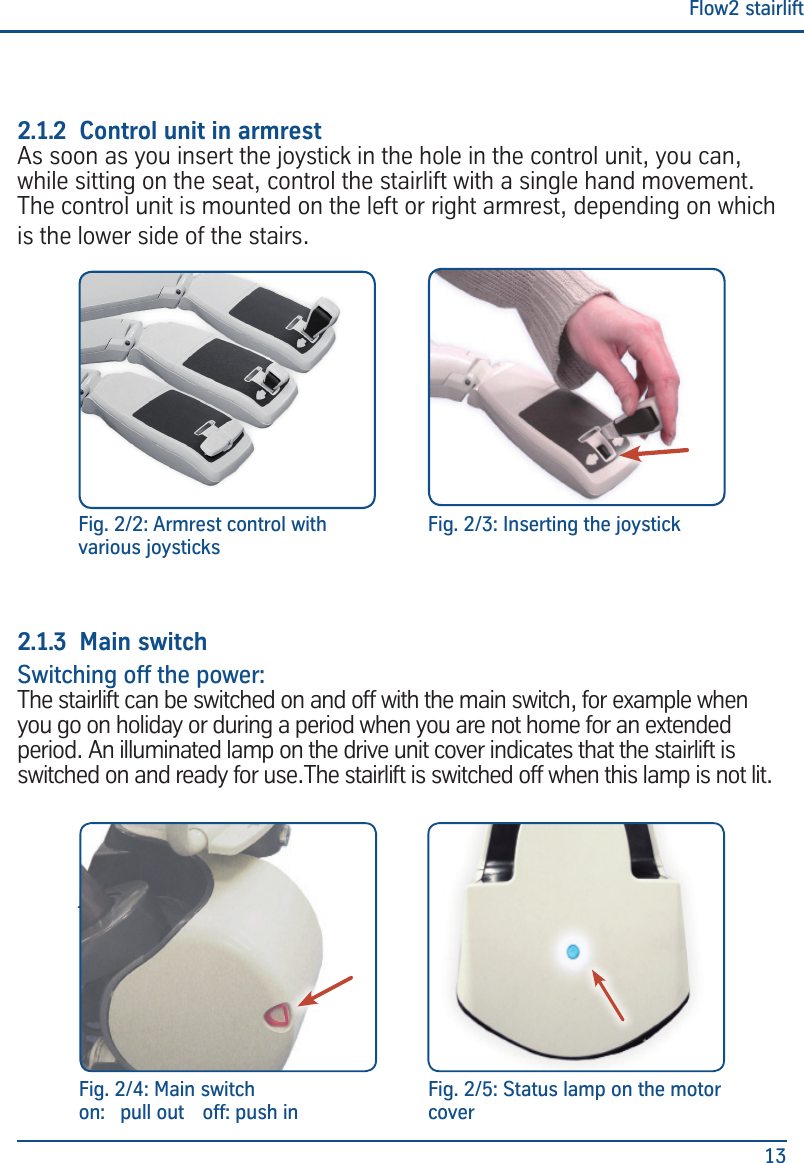 Flow2 stairlift

2.1.2 Control unit in armrest
As soon as you insert the joystick in the hole in the control unit, you can, while sitting on the seat, control the stairlift with a single hand movement. The control unit is mounted on the left or right armrest, depending on which is the lower side of the stairs.

Fig. 2/2: Armrest control with various joysticks

Fig. 2/3: Inserting the joystick

2.1.3 Main switch
Switching off the power:
The stairlift can be switched on and off with the main switch, for example when you go on holiday or during a period when you are not home for an extended period. An illuminated lamp on the drive unit cover indicates that the stairlift is switched on and ready for use.The stairlift is switched off when this lamp is not lit.

Fig. 2/4: Main switch
on: pull out off: push in

Fig. 2/5: Status lamp on the motor cover

13