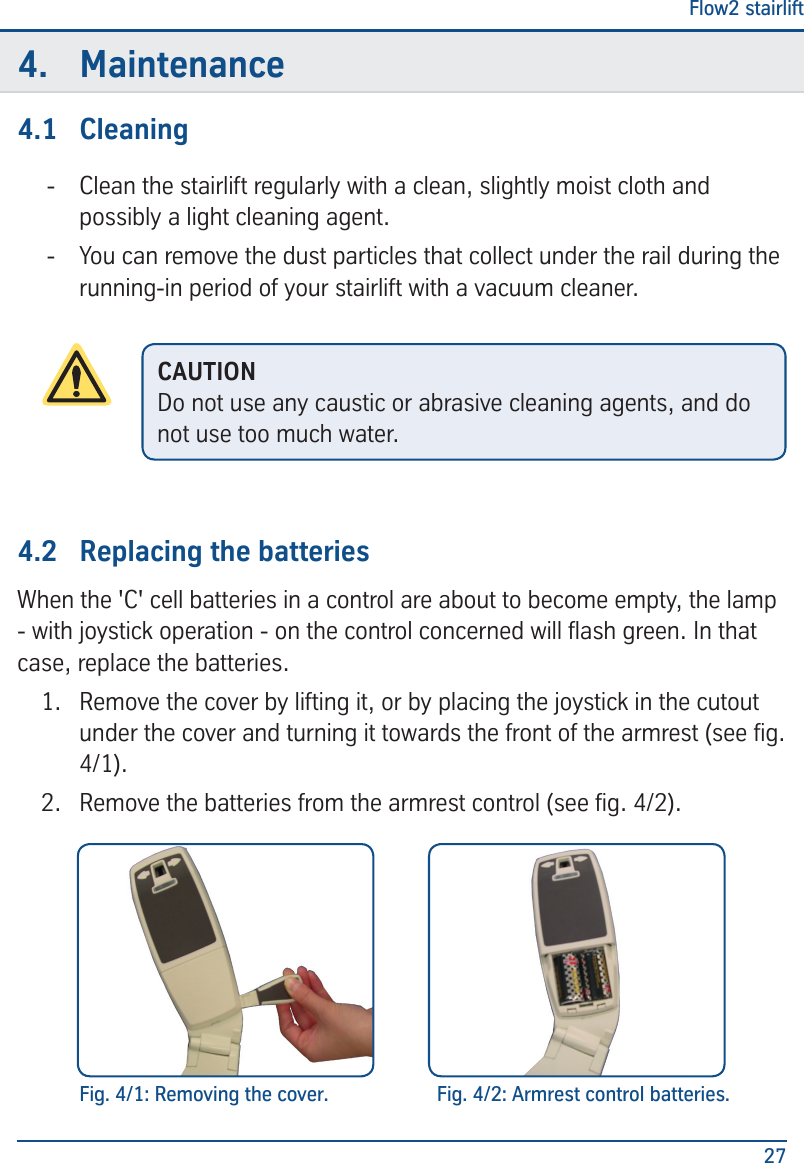 Flow2 stairlift

4. Maintenance

4.1 Cleaning

- Clean the stairlift regularly with a clean, slightly moist cloth and possibly a light cleaning agent.
- You can remove the dust particles that collect under the rail during the running-in period of your stairlift with a vacuum cleaner.

CAUTION
Do not use any caustic or abrasive cleaning agents, and do not use too much water.

4.2 Replacing the batteries

When the 'C' cell batteries in a control are about to become empty, the lamp - with joystick operation - on the control concerned will flash green. In that case, replace the batteries.

1. Remove the cover by lifting it, or by placing the joystick in the cutout under the cover and turning it towards the front of the armrest (see fig. 4/1).
2. Remove the batteries from the armrest control (see fig. 4/2).

Fig. 4/1: Removing the cover.

Fig. 4/2: Armrest control batteries.

27