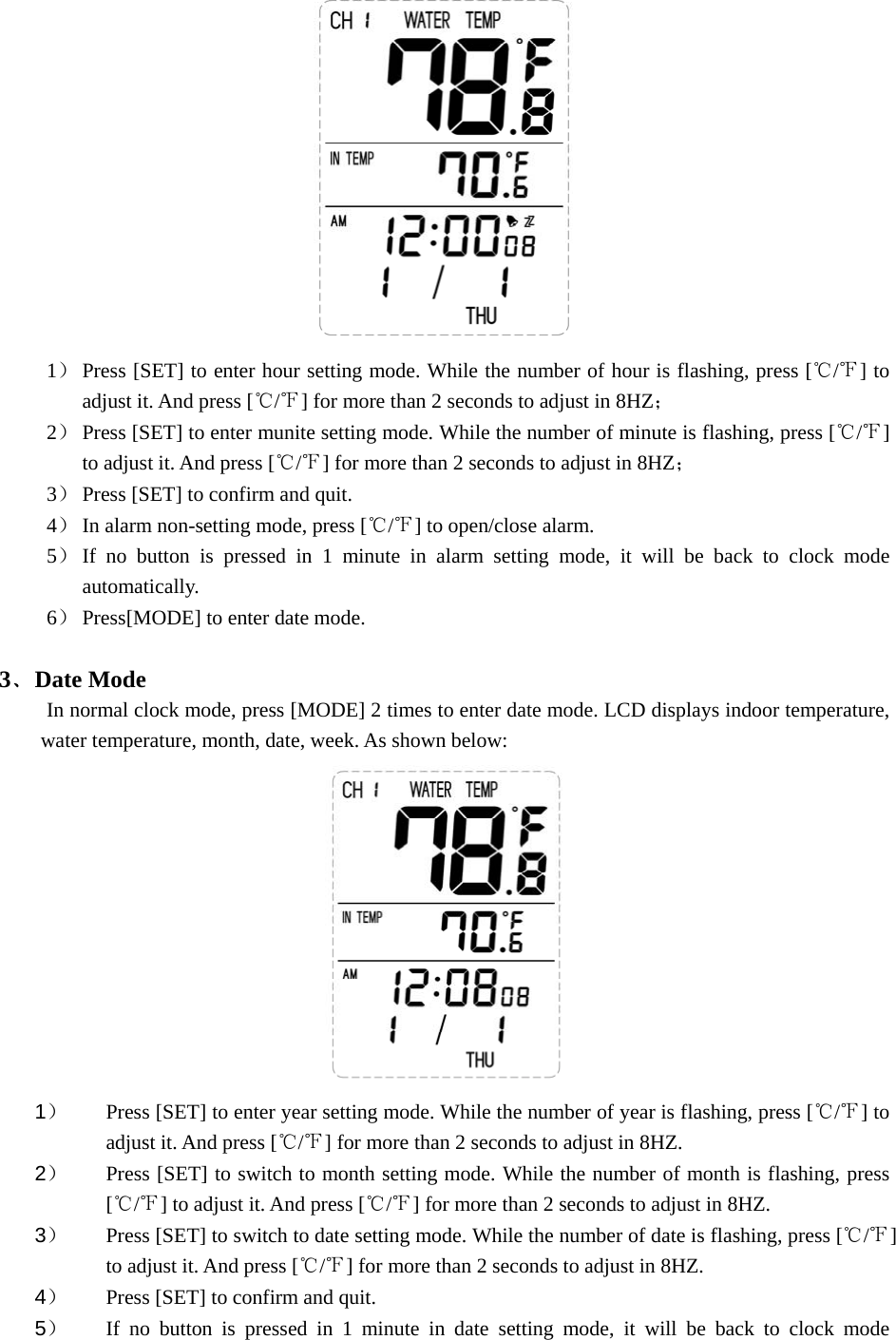 CH 1 WATER TEMP
78.8 °F
IN TEMP
70.6 °F
AM 12:00 08
1 / 1
THU

1） Press [SET] to enter hour setting mode. While the number of hour is flashing, press [℃/℉] to adjust it. And press [℃/℉] for more than 2 seconds to adjust in 8HZ；
2） Press [SET] to enter munite setting mode. While the number of minute is flashing, press [℃/℉] to adjust it. And press [℃/℉] for more than 2 seconds to adjust in 8HZ；
3） Press [SET] to confirm and quit.
4） In alarm non-setting mode, press [℃/℉] to open/close alarm.
5） If no button is pressed in 1 minute in alarm setting mode, it will be back to clock mode automatically.
6） Press[MODE] to enter date mode.

3、Date Mode
In normal clock mode, press [MODE] 2 times to enter date mode. LCD displays indoor temperature, water temperature, month, date, week. As shown below:

CH 1 WATER TEMP
78.8 °F
IN TEMP
70.6 °F
AM 12:08 08
1 / 1
THU

1） Press [SET] to enter year setting mode. While the number of year is flashing, press [℃/℉] to adjust it. And press [℃/℉] for more than 2 seconds to adjust in 8HZ.
2） Press [SET] to switch to month setting mode. While the number of month is flashing, press [℃/℉] to adjust it. And press [℃/℉] for more than 2 seconds to adjust in 8HZ.
3） Press [SET] to switch to date setting mode. While the number of date is flashing, press [℃/℉] to adjust it. And press [℃/℉] for more than 2 seconds to adjust in 8HZ.
4） Press [SET] to confirm and quit.
5） If no button is pressed in 1 minute in date setting mode, it will be back to clock mode