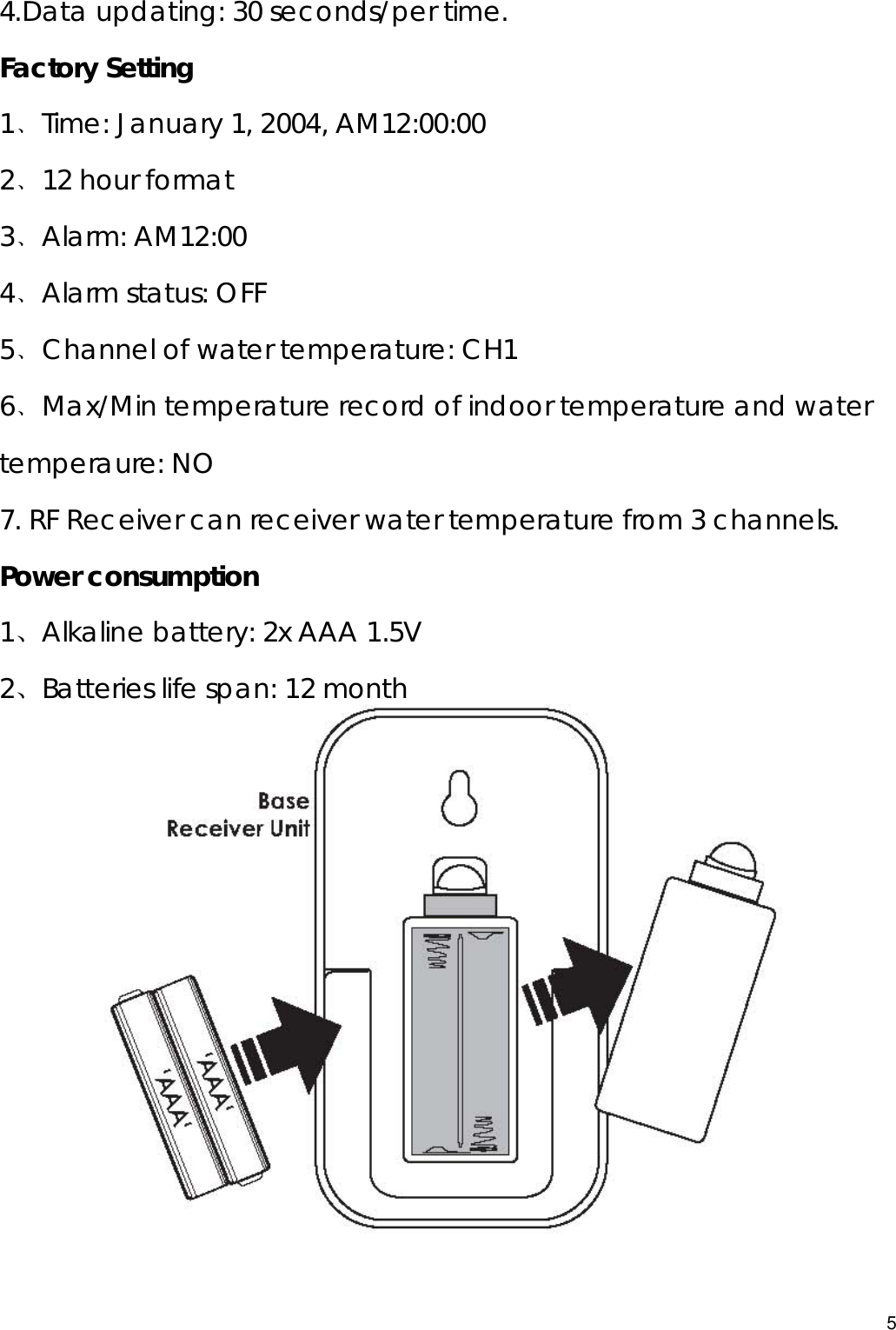 4.Data updating: 30 seconds/per time.

Factory Setting

1、Time: January 1, 2004, AM12:00:00

2、12 hour format

3、Alarm: AM12:00

4、Alarm status: OFF

5、Channel of water temperature: CH1

6、Max/Min temperature record of indoor temperature and water temperaure: NO

7. RF Receiver can receiver water temperature from 3 channels.

Power consumption

1、Alkaline battery: 2x AAA 1.5V

2、Batteries life span: 12 month

Base
Receiver Unit

'AAA'

'AAA'

5