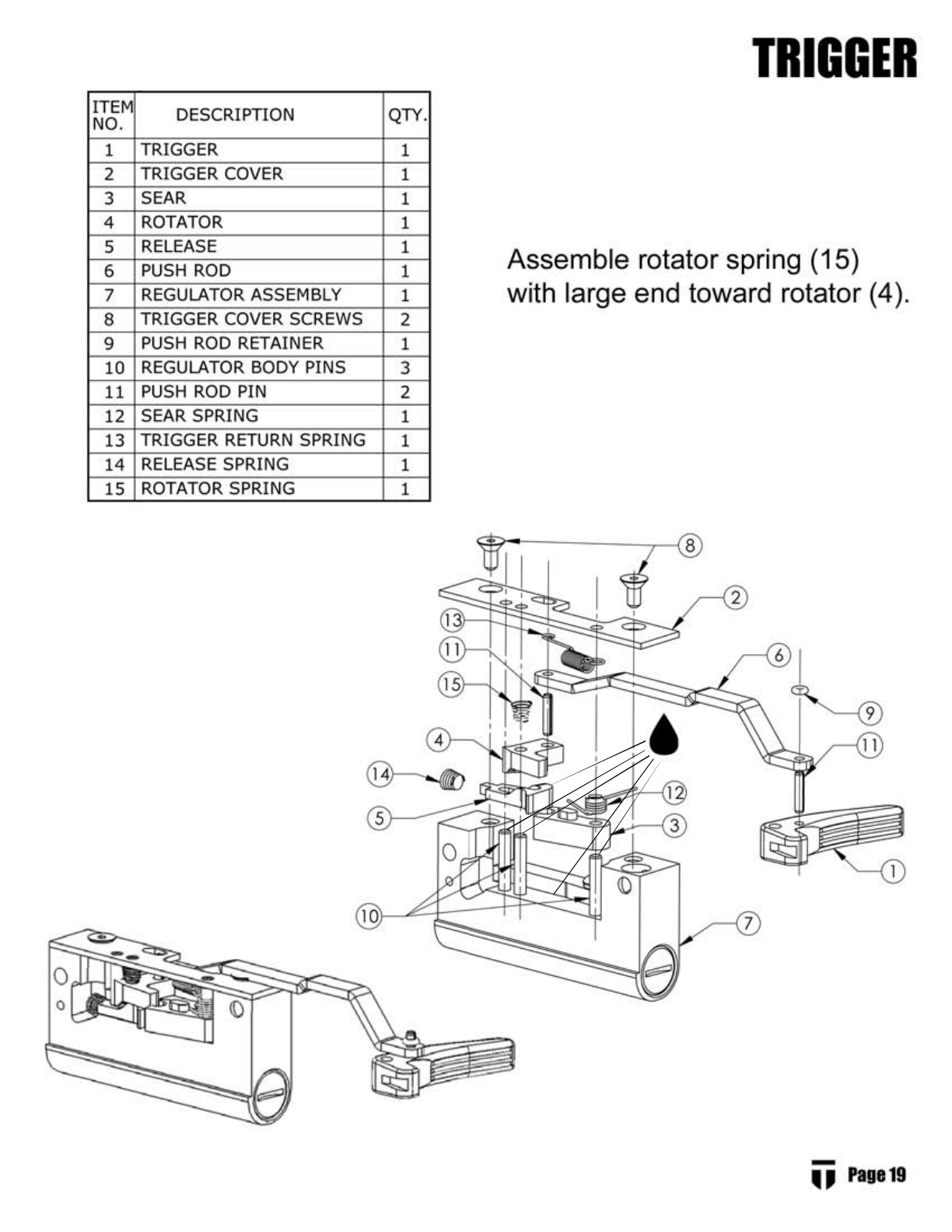 TRIGGER

| ITEM NO. | DESCRIPTION | QTY. |
|---|---|---|
| 1 | TRIGGER | 1 |
| 2 | TRIGGER COVER | 1 |
| 3 | SEAR | 1 |
| 4 | ROTATOR | 1 |
| 5 | RELEASE | 1 |
| 6 | PUSH ROD | 1 |
| 7 | REGULATOR ASSEMBLY | 1 |
| 8 | TRIGGER COVER SCREWS | 2 |
| 9 | PUSH ROD RETAINER | 1 |
| 10 | REGULATOR BODY PINS | 3 |
| 11 | PUSH ROD PIN | 2 |
| 12 | SEAR SPRING | 1 |
| 13 | TRIGGER RETURN SPRING | 1 |
| 14 | RELEASE SPRING | 1 |
| 15 | ROTATOR SPRING | 1 |

Assemble rotator spring (15) with large end toward rotator (4).

8
2
13
11
6
15
9
4
11
14
12
5
3
1
10
7

Page 19