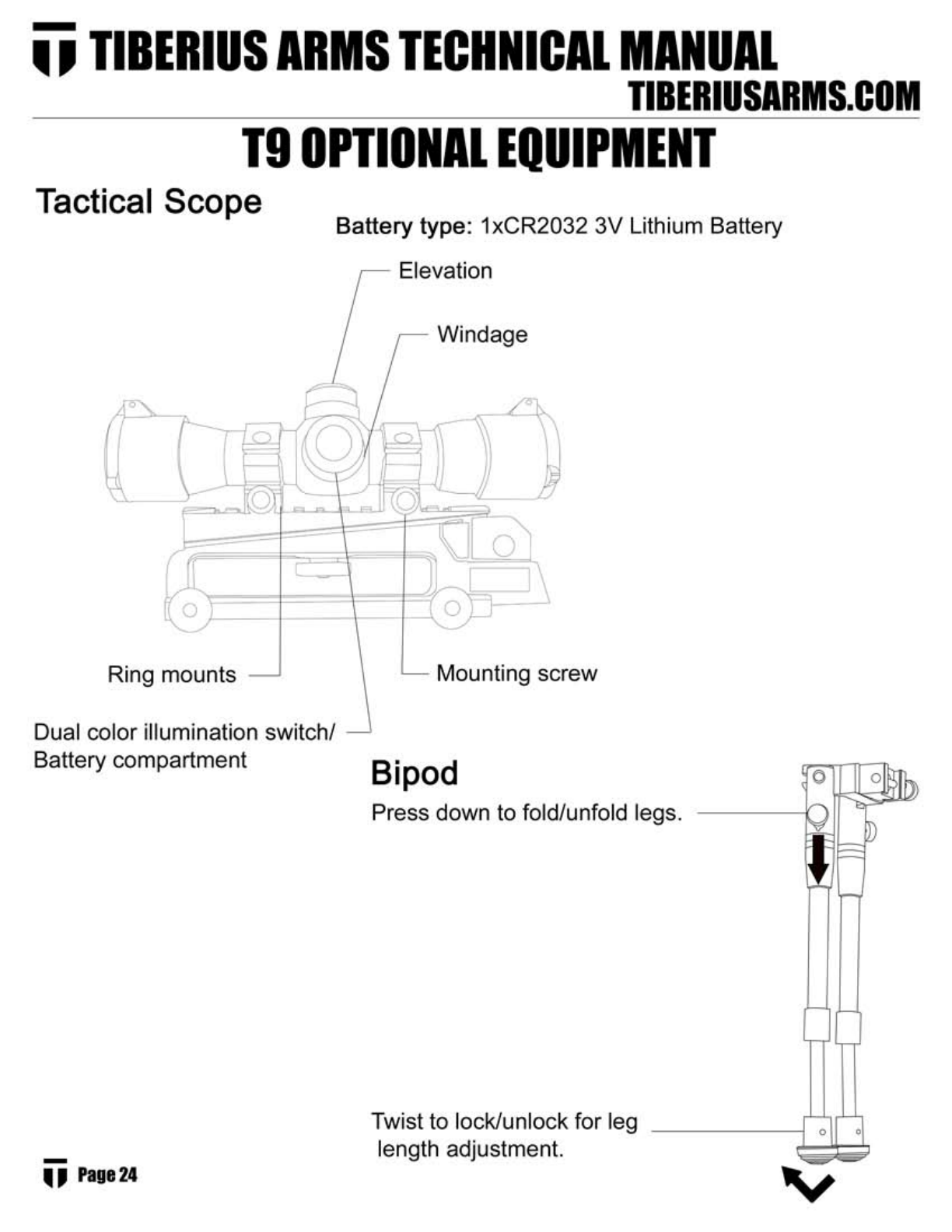 TIBERIUS ARMS TECHNICAL MANUAL
TIBERIUSARMS.COM

T9 OPTIONAL EQUIPMENT

Tactical Scope

Battery type: 1xCR2032 3V Lithium Battery

Elevation

Windage

Ring mounts

Mounting screw

Dual color illumination switch/ Battery compartment

Bipod

Press down to fold/unfold legs.

Twist to lock/unlock for leg length adjustment.

Page 24