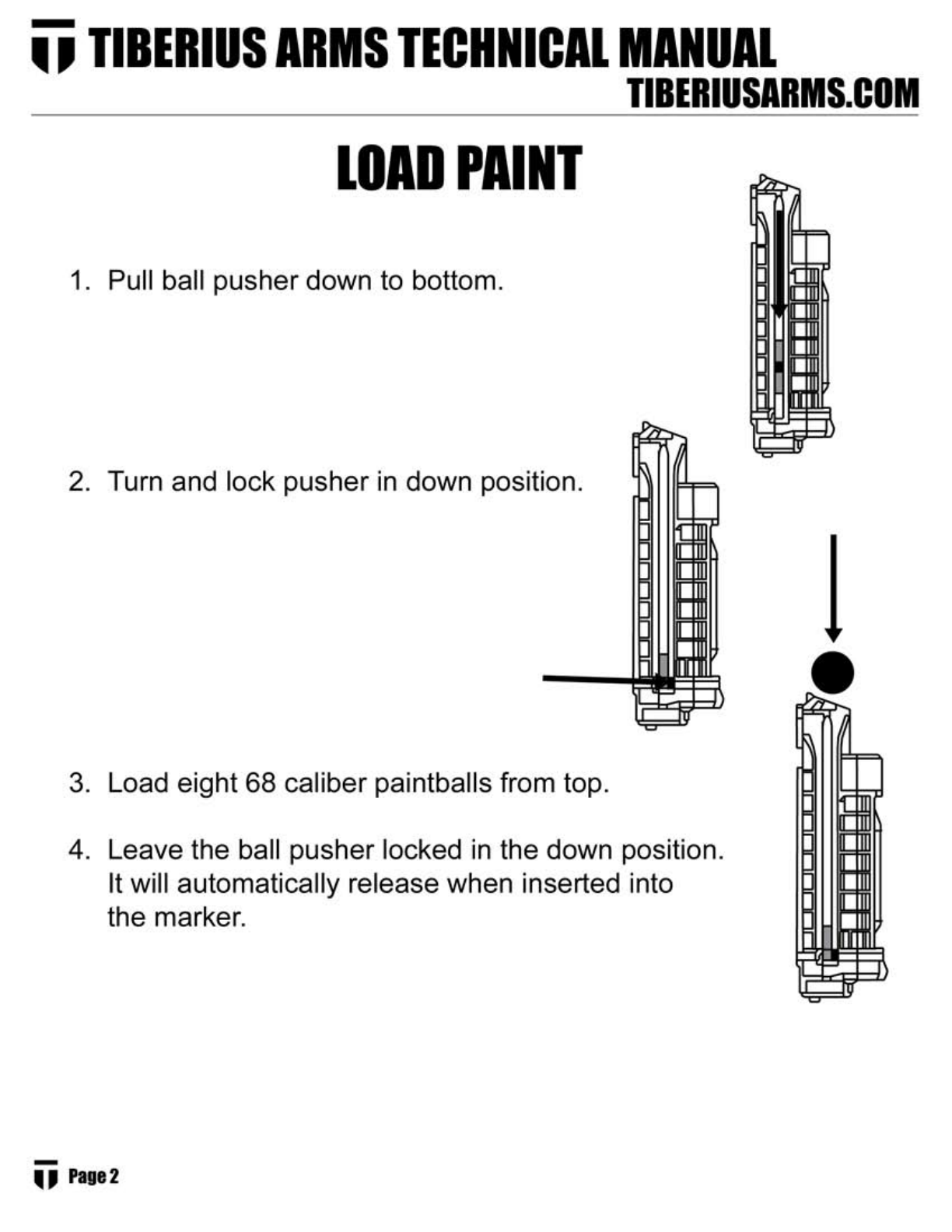 TIBERIUS ARMS TECHNICAL MANUAL
TIBERIUSARMS.COM

LOAD PAINT

1. Pull ball pusher down to bottom.

2. Turn and lock pusher in down position.

3. Load eight 68 caliber paintballs from top.

4. Leave the ball pusher locked in the down position. It will automatically release when inserted into the marker.

Page 2