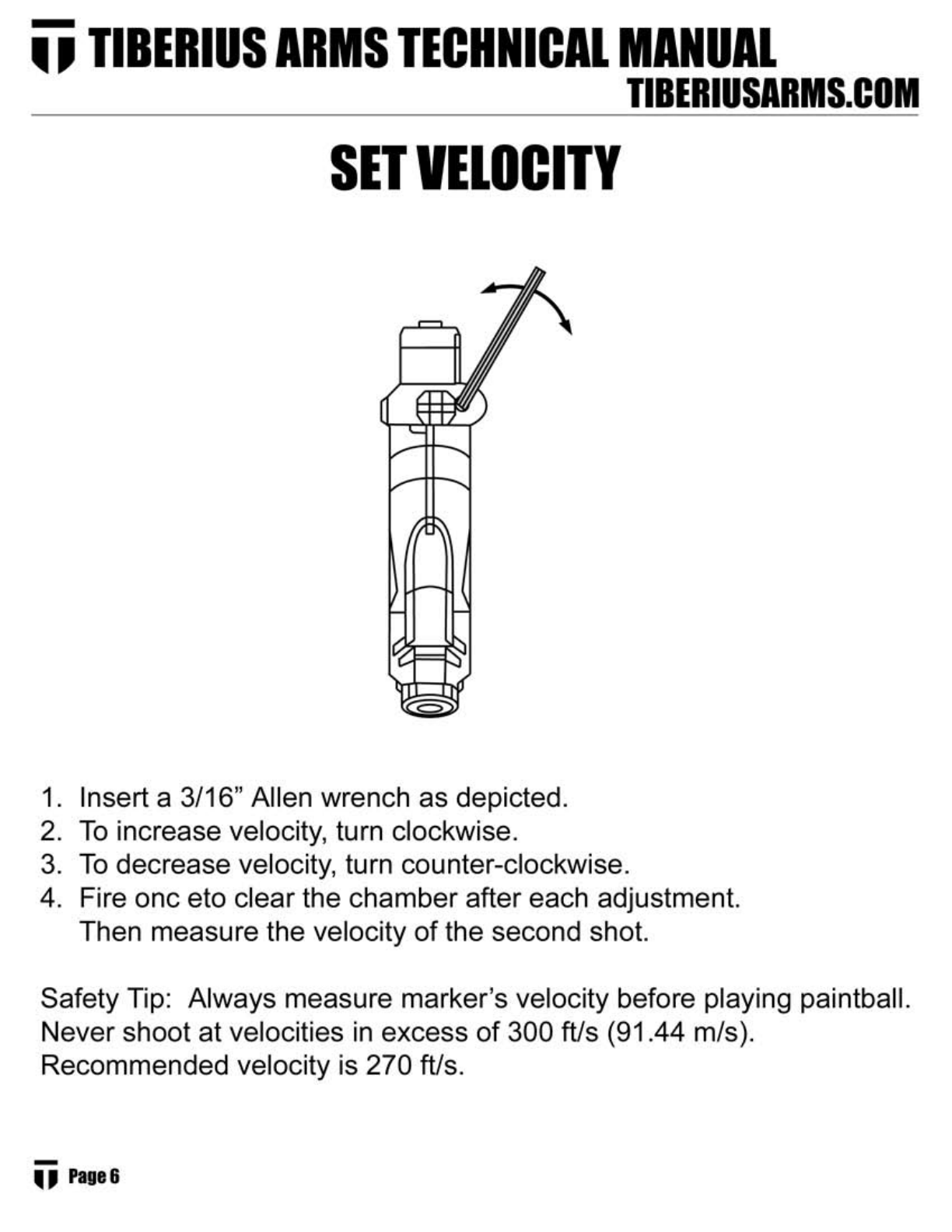 TIBERIUS ARMS TECHNICAL MANUAL
TIBERIUSARMS.COM

SET VELOCITY

1. Insert a 3/16” Allen wrench as depicted.
2. To increase velocity, turn clockwise.
3. To decrease velocity, turn counter-clockwise.
4. Fire onc eto clear the chamber after each adjustment. Then measure the velocity of the second shot.

Safety Tip: Always measure marker’s velocity before playing paintball. Never shoot at velocities in excess of 300 ft/s (91.44 m/s). Recommended velocity is 270 ft/s.

Page 6