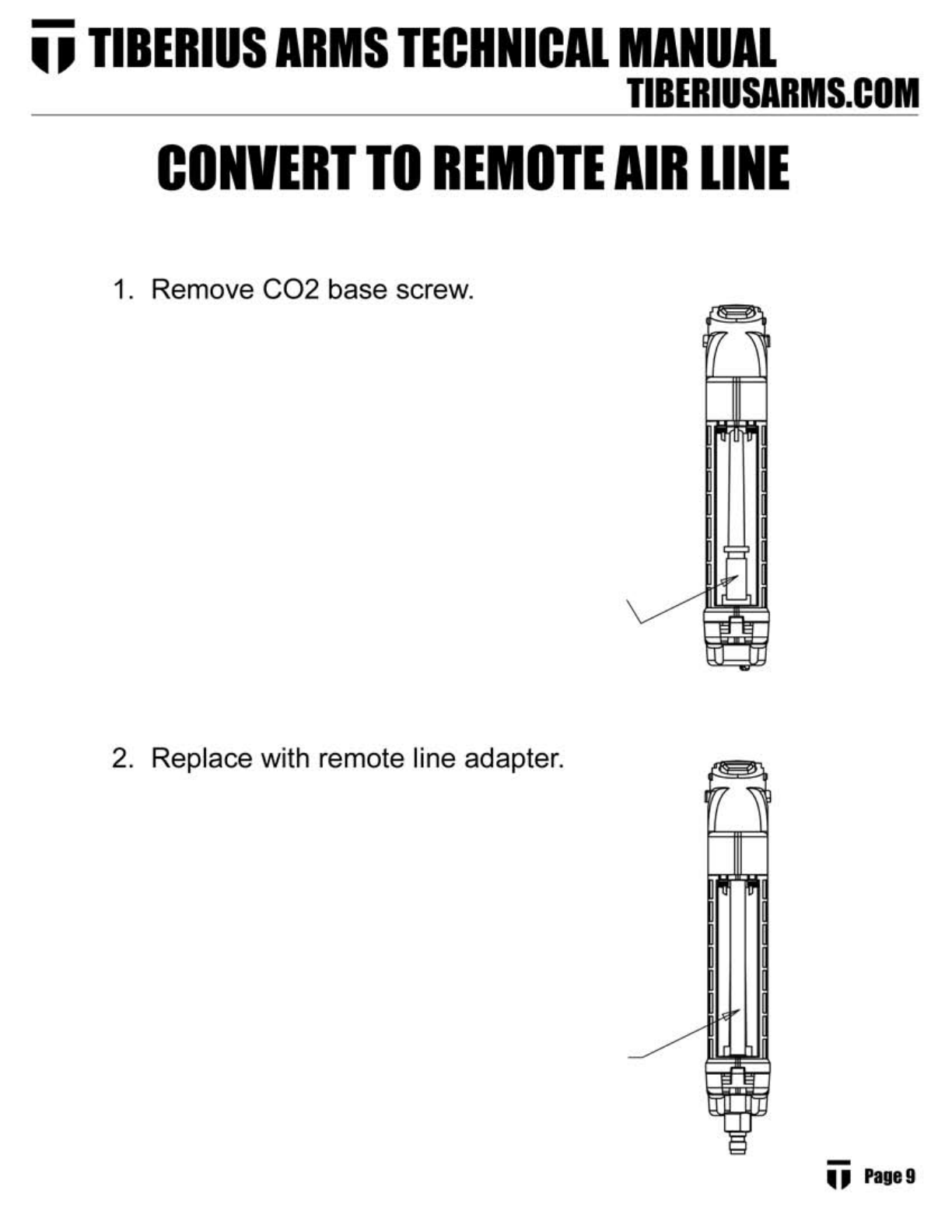 TIBERIUS ARMS TECHNICAL MANUAL
TIBERIUSARMS.COM

CONVERT TO REMOTE AIR LINE

1. Remove CO2 base screw.

2. Replace with remote line adapter.

Page 9