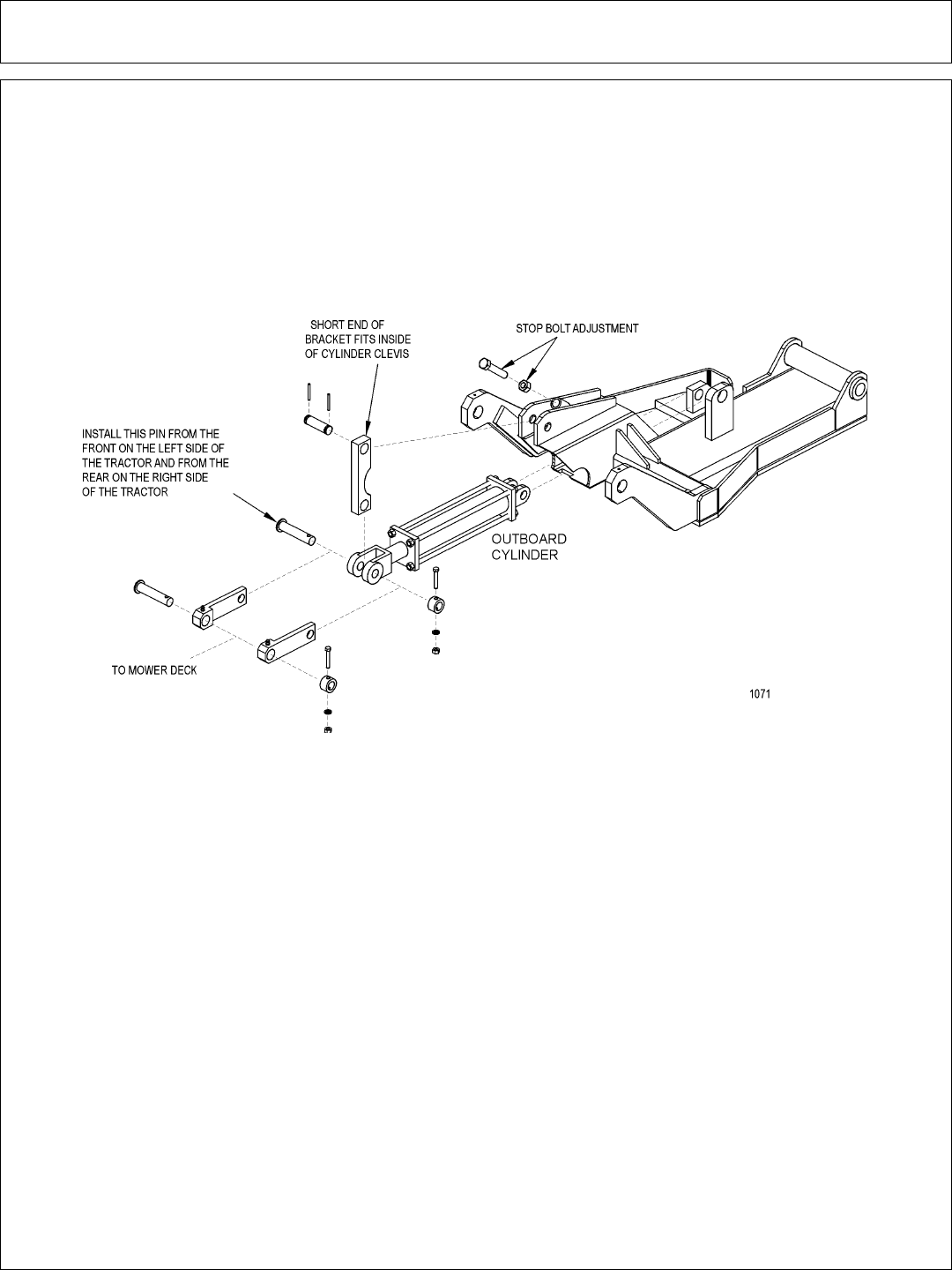 SHORT END OF BRACKET FITS INSIDE OF CYLINDER CLEVIS

STOP BOLT ADJUSTMENT

INSTALL THIS PIN FROM THE FRONT ON THE LEFT SIDE OF THE TRACTOR AND FROM THE REAR ON THE RIGHT SIDE OF THE TRACTOR

OUTBOARD CYLINDER

TO MOWER DECK

1071