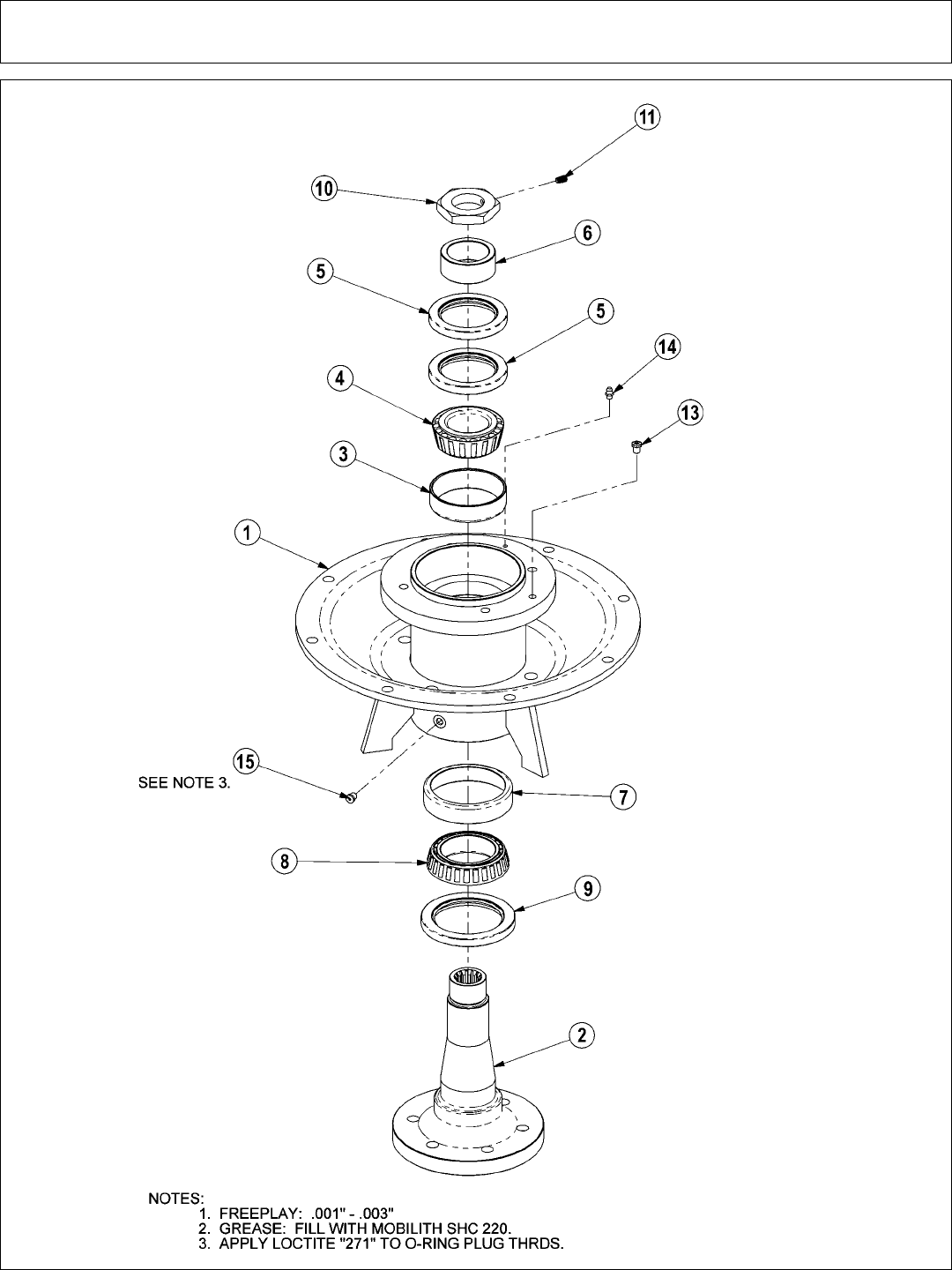 11

10

6

5

5

14

4

13

3

1

15

SEE NOTE 3.

7

8

9

2

NOTES:
1. FREEPLAY: .001" - .003"
2. GREASE: FILL WITH MOBILITH SHC 220.
3. APPLY LOCTITE "271" TO O-RING PLUG THRDS.