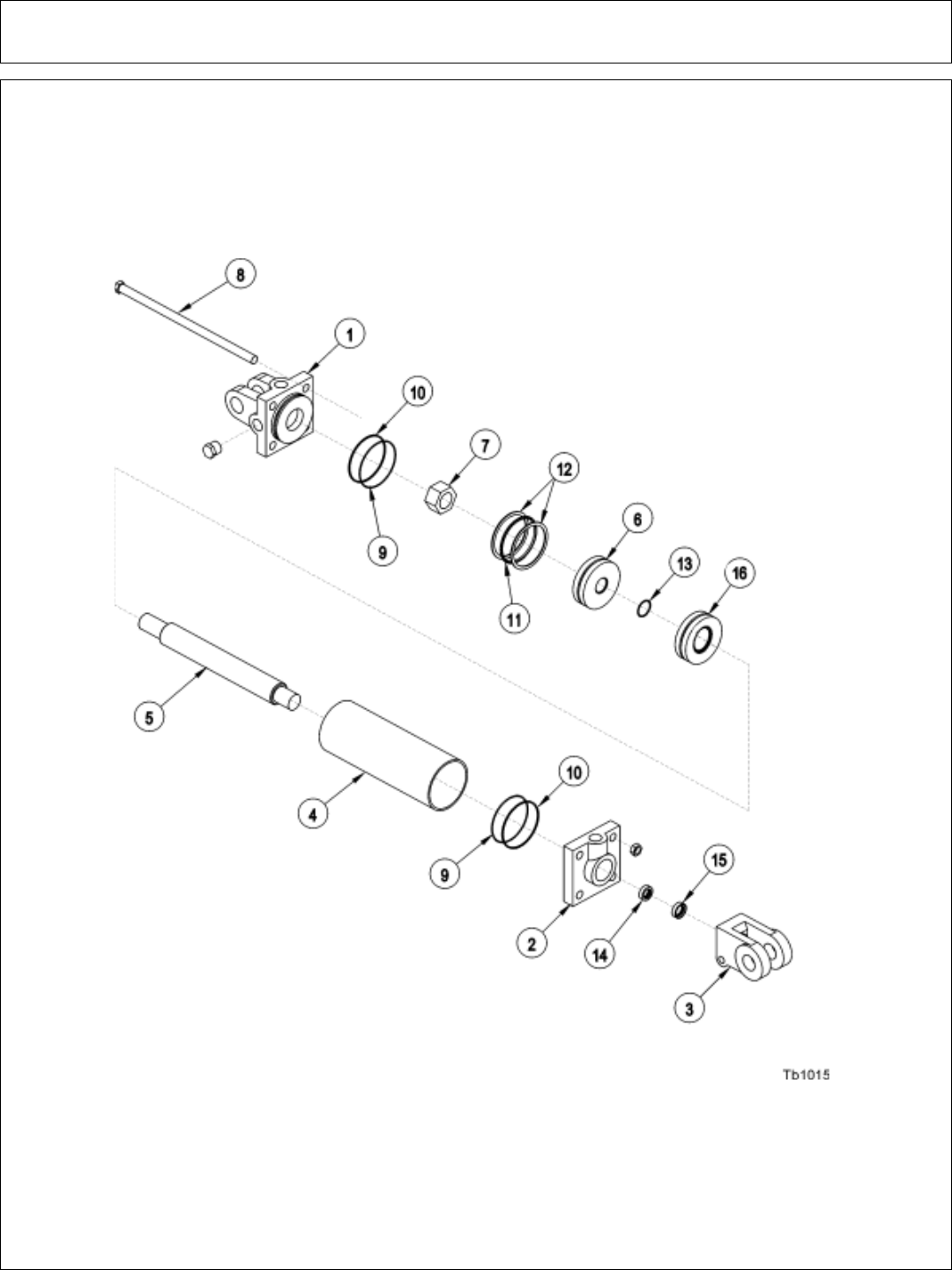 8
1
10
7
12
9
6
13
16
11
5
4
10
9
15
2
14
3
Tb1015