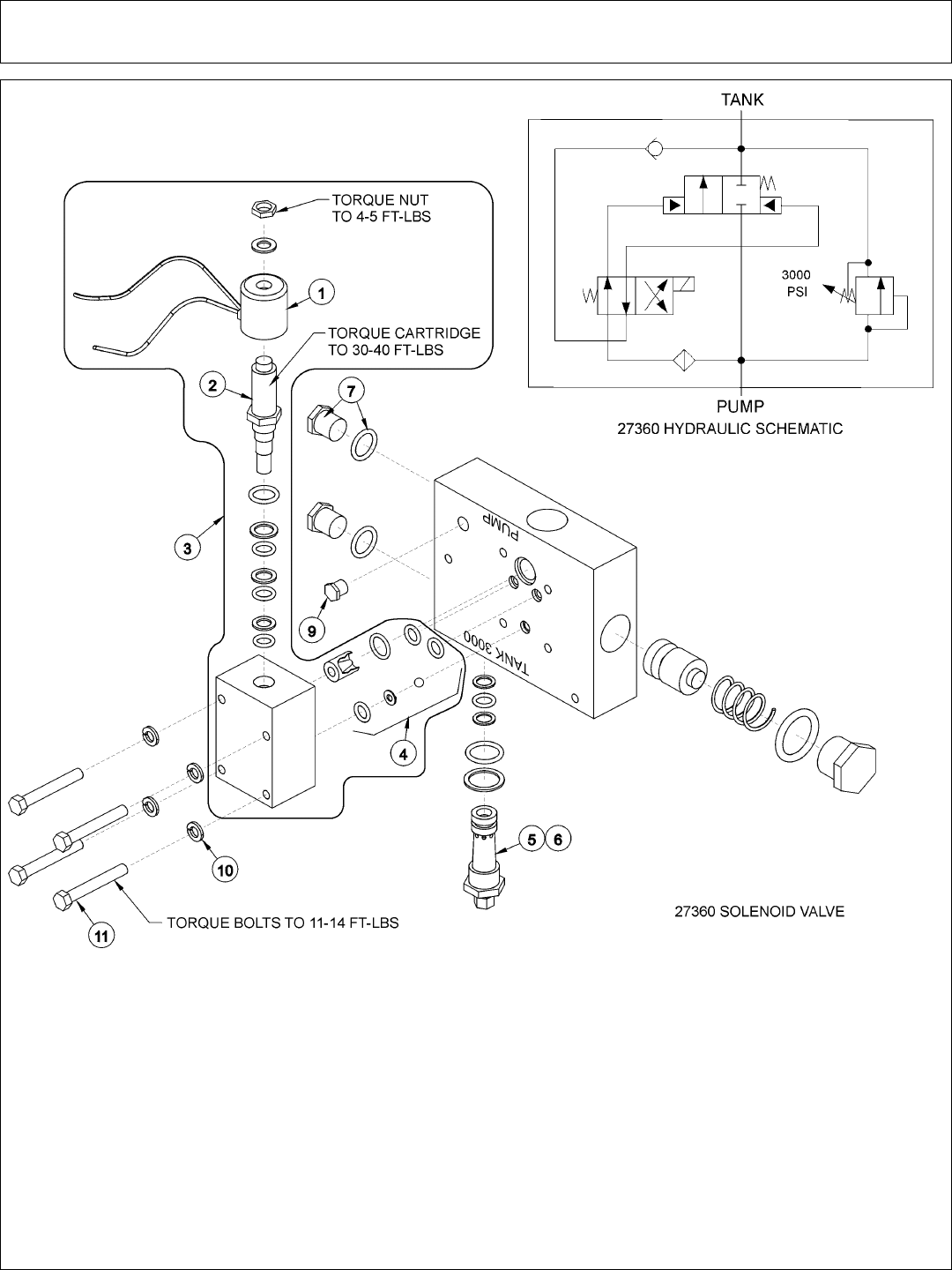 TANK

3000
PSI

PUMP
27360 HYDRAULIC SCHEMATIC

TORQUE NUT
TO 4-5 FT-LBS

1

TORQUE CARTRIDGE
TO 30-40 FT-LBS

2

7

3

PUMP

9

TANK 3000

4

5 6

10

11

TORQUE BOLTS TO 11-14 FT-LBS

27360 SOLENOID VALVE