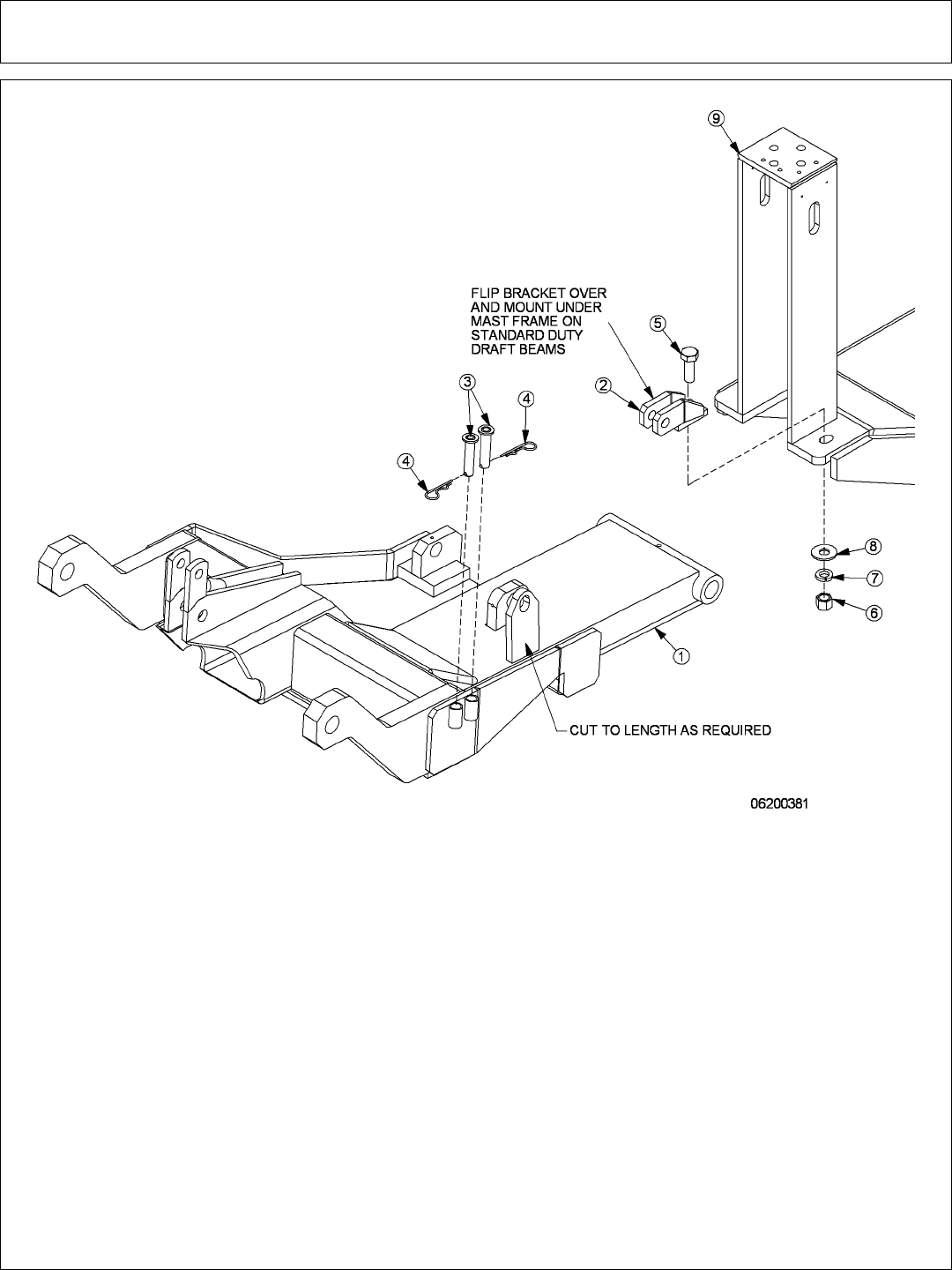 9

FLIP BRACKET OVER AND MOUNT UNDER MAST FRAME ON STANDARD DUTY DRAFT BEAMS

5

2

3

4

4

8

7

6

1

CUT TO LENGTH AS REQUIRED

06200381