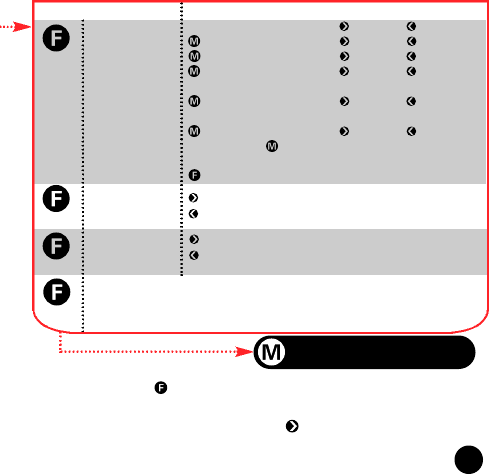 F
M
M
M
M
M
M
F
F
F
F
M
F