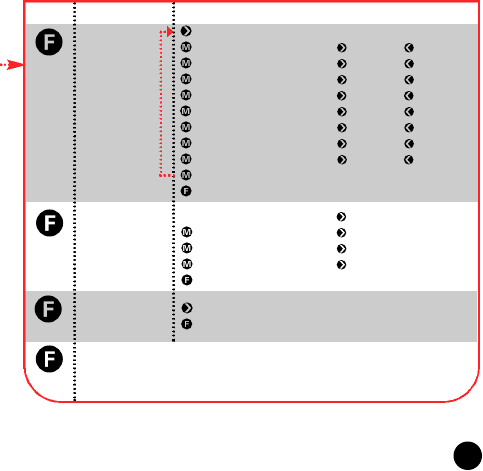 F
M
M
M
M
M
M
M
M
M
F
F
M
M
M
F
F
F
F