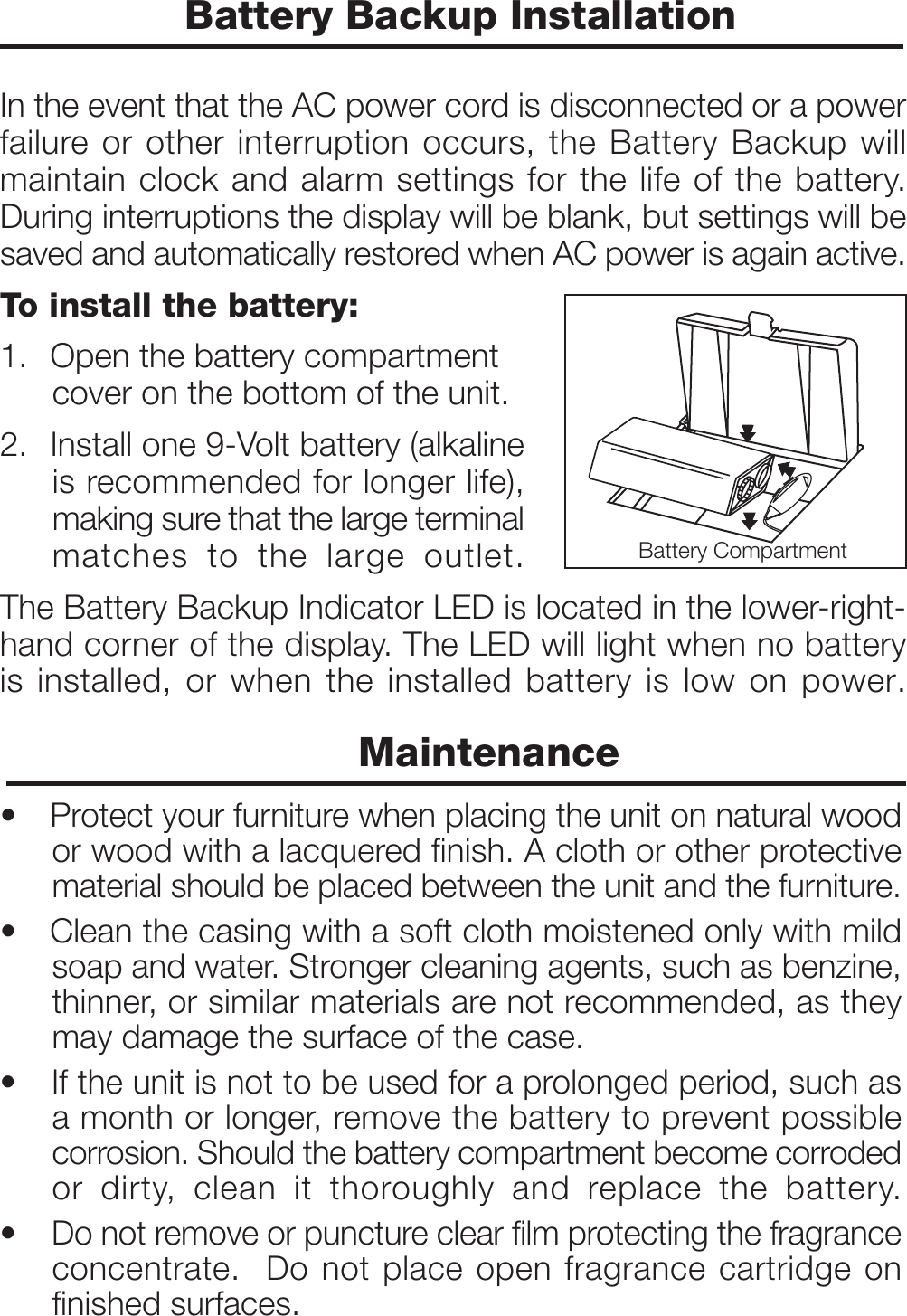 Battery Backup Installation

In the event that the AC power cord is disconnected or a power failure or other interruption occurs, the Battery Backup will maintain clock and alarm settings for the life of the battery. During interruptions the display will be blank, but settings will be saved and automatically restored when AC power is again active.

To install the battery:

1. Open the battery compartment cover on the bottom of the unit.

2. Install one 9-Volt battery (alkaline is recommended for longer life), making sure that the large terminal matches to the large outlet.

Battery Compartment

The Battery Backup Indicator LED is located in the lower-right-hand corner of the display. The LED will light when no battery is installed, or when the installed battery is low on power.

Maintenance

• Protect your furniture when placing the unit on natural wood or wood with a lacquered finish. A cloth or other protective material should be placed between the unit and the furniture.

• Clean the casing with a soft cloth moistened only with mild soap and water. Stronger cleaning agents, such as benzine, thinner, or similar materials are not recommended, as they may damage the surface of the case.

• If the unit is not to be used for a prolonged period, such as a month or longer, remove the battery to prevent possible corrosion. Should the battery compartment become corroded or dirty, clean it thoroughly and replace the battery.

• Do not remove or puncture clear film protecting the fragrance concentrate. Do not place open fragrance cartridge on finished surfaces.