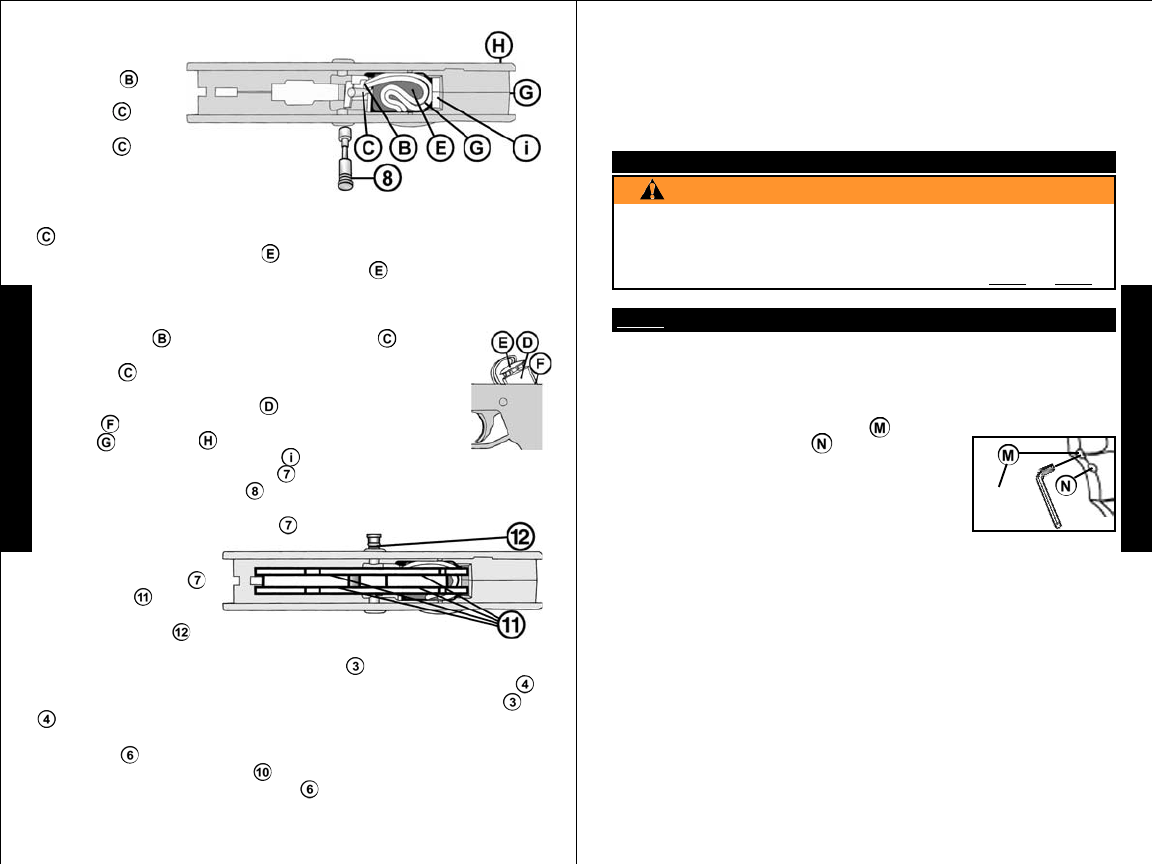 H

B

C

C

G

C B E G i

8

C

E

E

B

C

E D

F

C

D

F

G

H

i

7

8

7

12

7

11

12

11

3

4

3

4

6

10

6

M

N

M

N