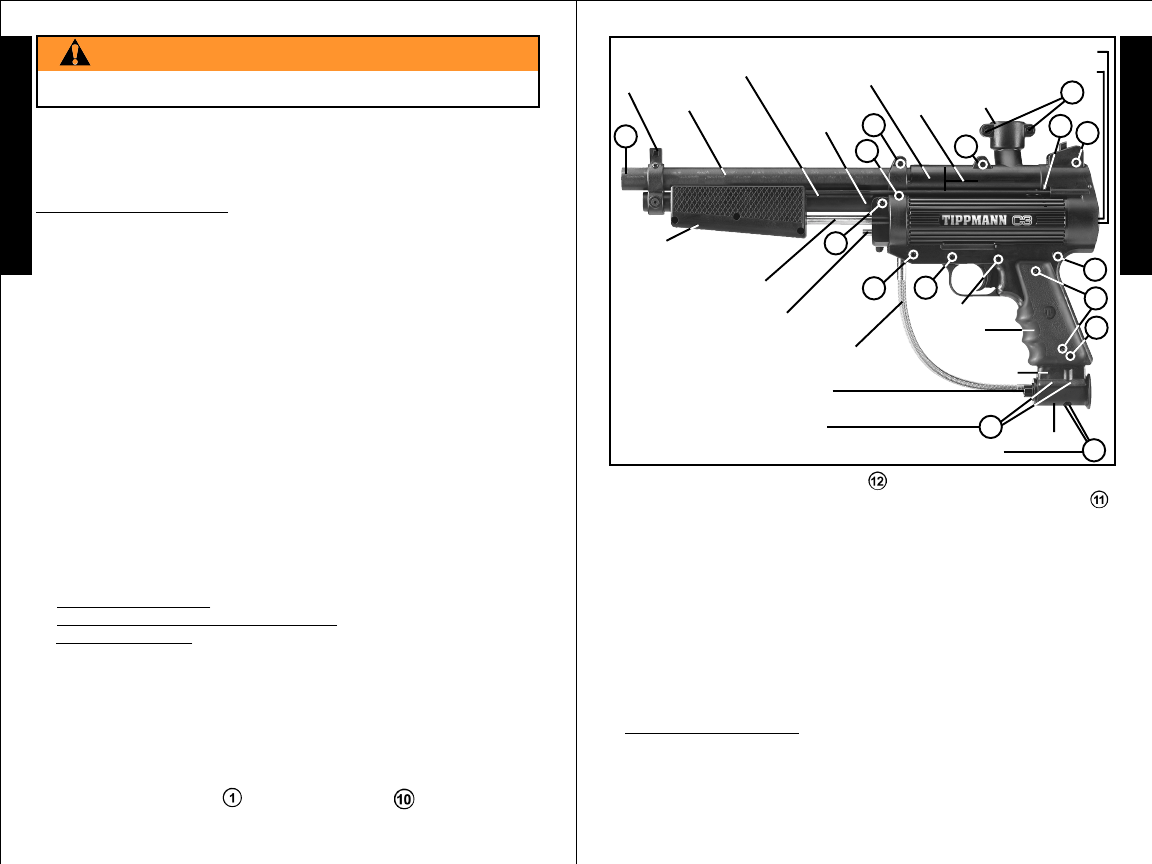 TIPPMANN C3

12

11

1

10