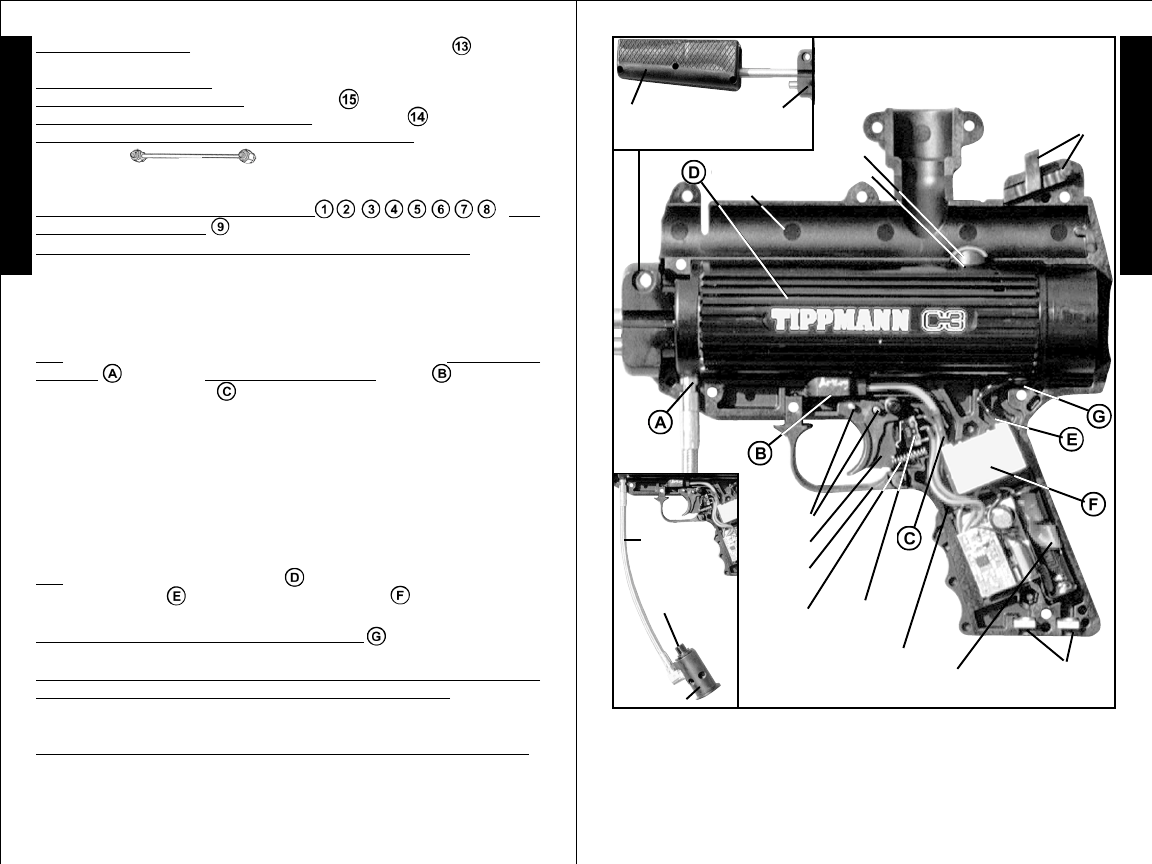 13

15
14

1 2 3 4 5 6 7 8
9

A B
C

D
E F

G

D

TIPPMANN C3

A

B

G

E

F

C