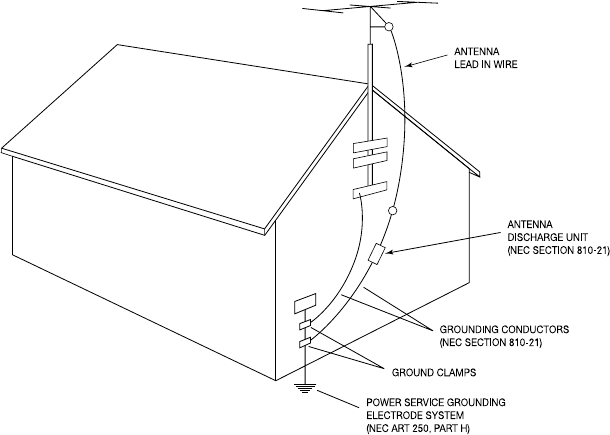 ANTENNA
LEAD IN WIRE

ANTENNA
DISCHARGE UNIT
(NEC SECTION 810-21)

GROUNDING CONDUCTORS
(NEC SECTION 810-21)

GROUND CLAMPS

POWER SERVICE GROUNDING
ELECTRODE SYSTEM
(NEC ART 250, PART H)