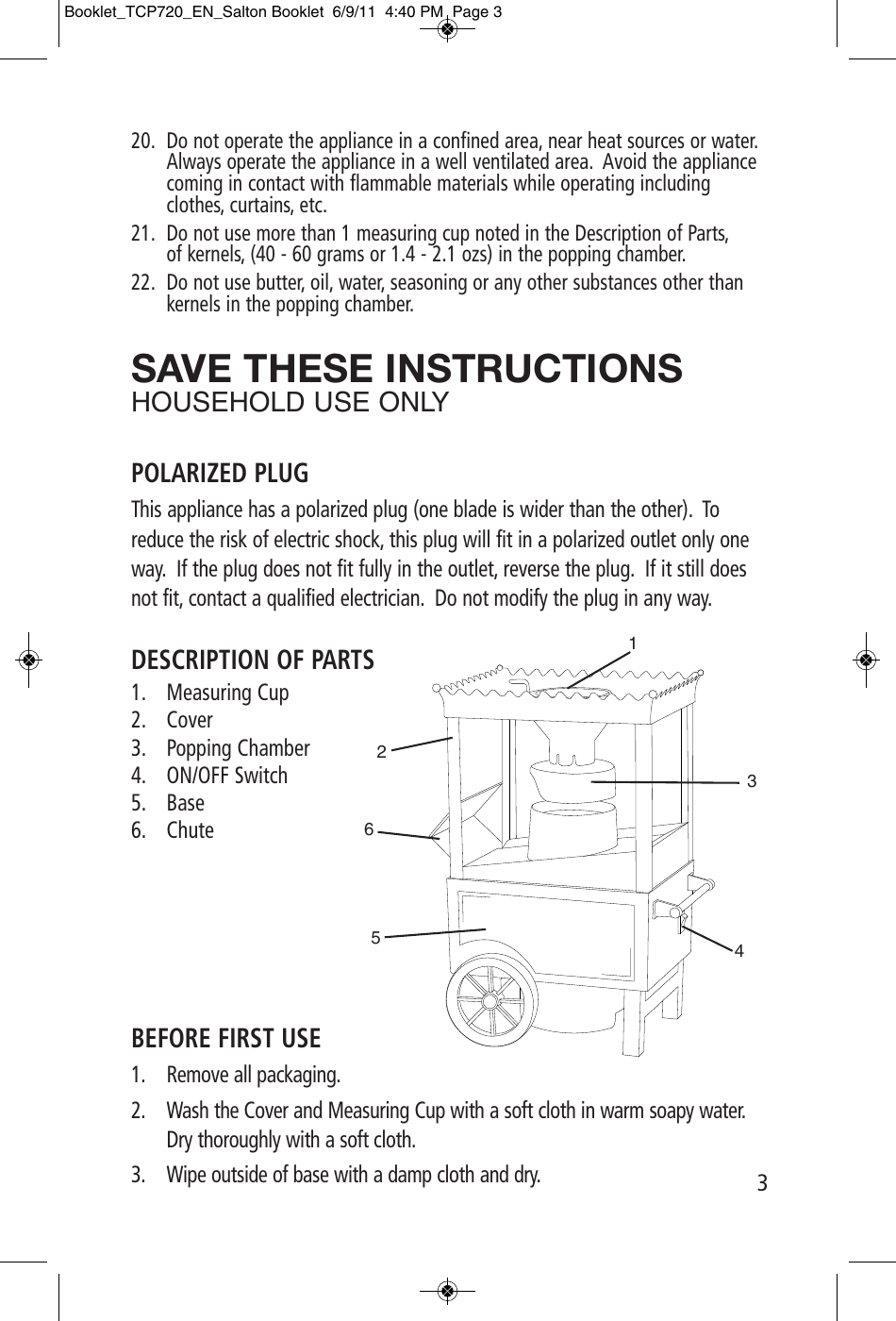 Booklet_TCP720_EN_Salton Booklet 6/9/11 4:40 PM Page 3

20. Do not operate the appliance in a confined area, near heat sources or water. Always operate the appliance in a well ventilated area. Avoid the appliance coming in contact with flammable materials while operating including clothes, curtains, etc.

21. Do not use more than 1 measuring cup noted in the Description of Parts, of kernels, (40 - 60 grams or 1.4 - 2.1 ozs) in the popping chamber.

22. Do not use butter, oil, water, seasoning or any other substances other than kernels in the popping chamber.

SAVE THESE INSTRUCTIONS
HOUSEHOLD USE ONLY

POLARIZED PLUG

This appliance has a polarized plug (one blade is wider than the other). To reduce the risk of electric shock, this plug will fit in a polarized outlet only one way. If the plug does not fit fully in the outlet, reverse the plug. If it still does not fit, contact a qualified electrician. Do not modify the plug in any way.

DESCRIPTION OF PARTS

1. Measuring Cup
2. Cover
3. Popping Chamber
4. ON/OFF Switch
5. Base
6. Chute

1
2
3
6
5
4

BEFORE FIRST USE

1. Remove all packaging.

2. Wash the Cover and Measuring Cup with a soft cloth in warm soapy water. Dry thoroughly with a soft cloth.

3. Wipe outside of base with a damp cloth and dry.

3