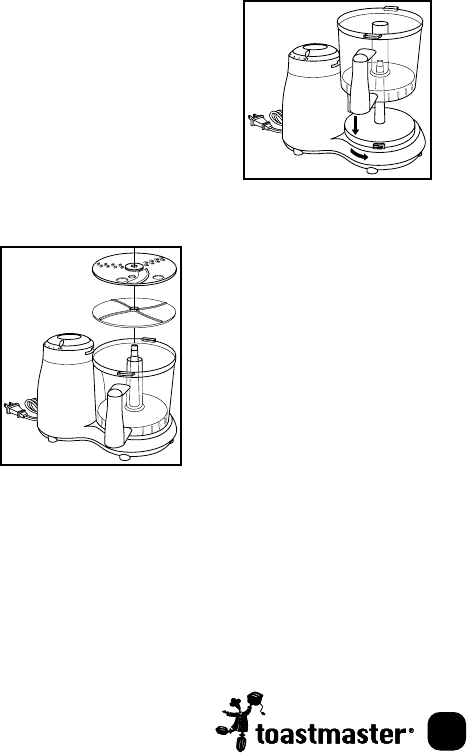 toastmaster®