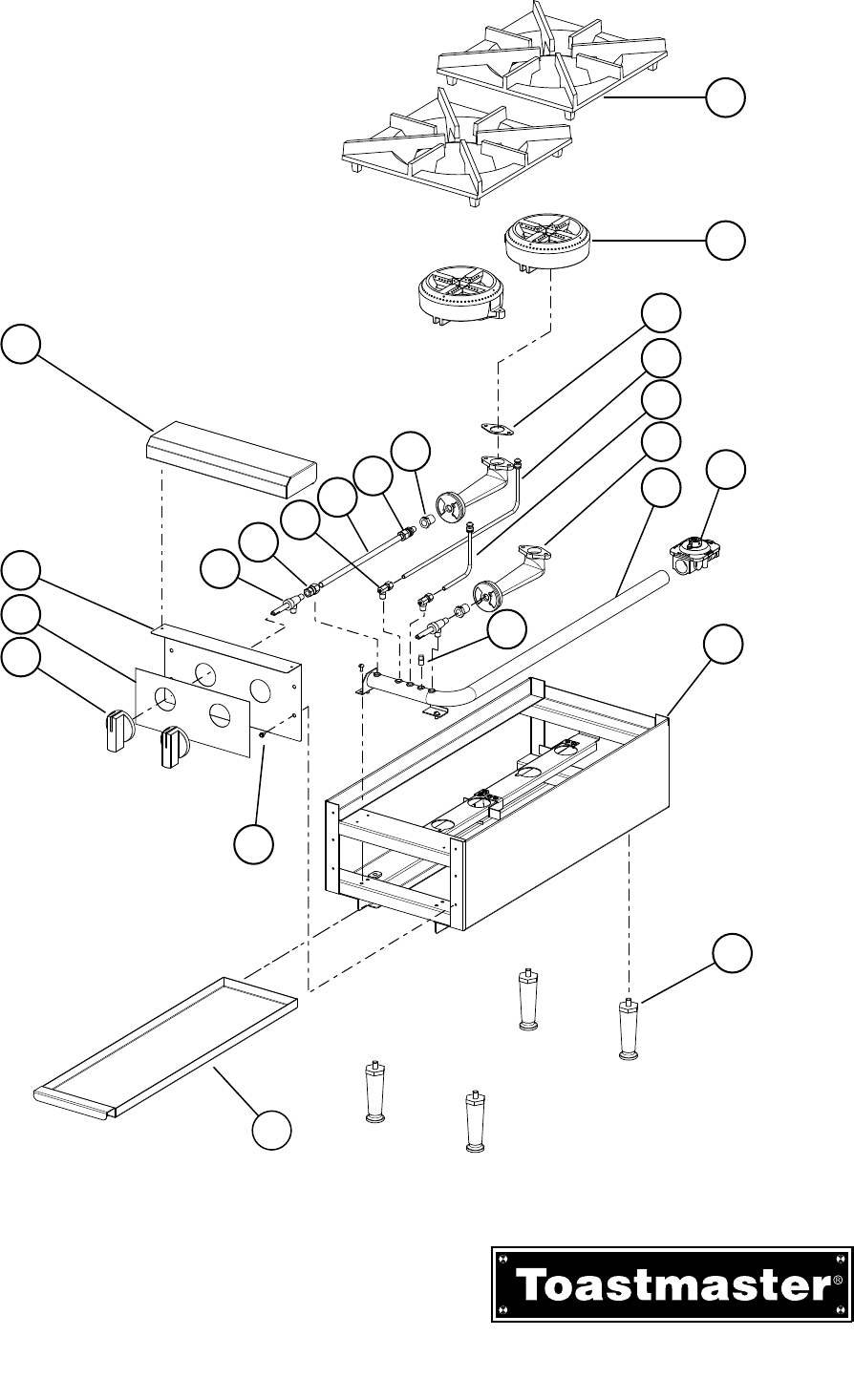 Toastmaster®