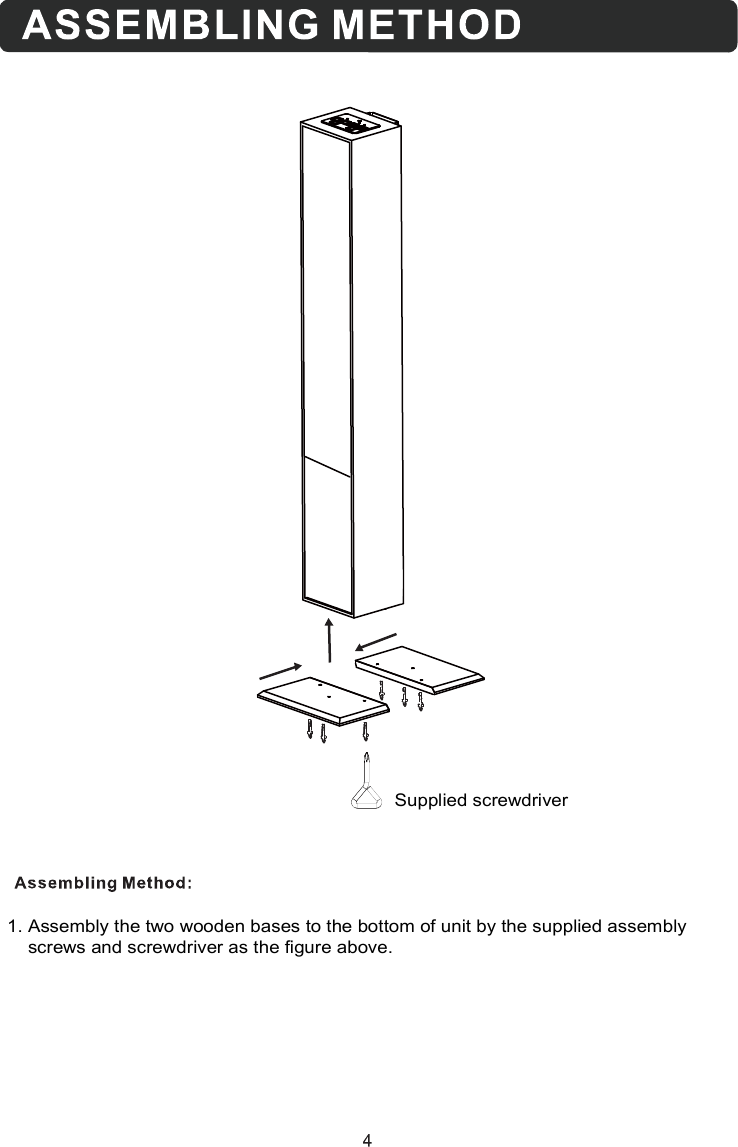 ASSEMBLING METHOD

Supplied screwdriver

Assembling Method:

1. Assembly the two wooden bases to the bottom of unit by the supplied assembly screws and screwdriver as the figure above.

4