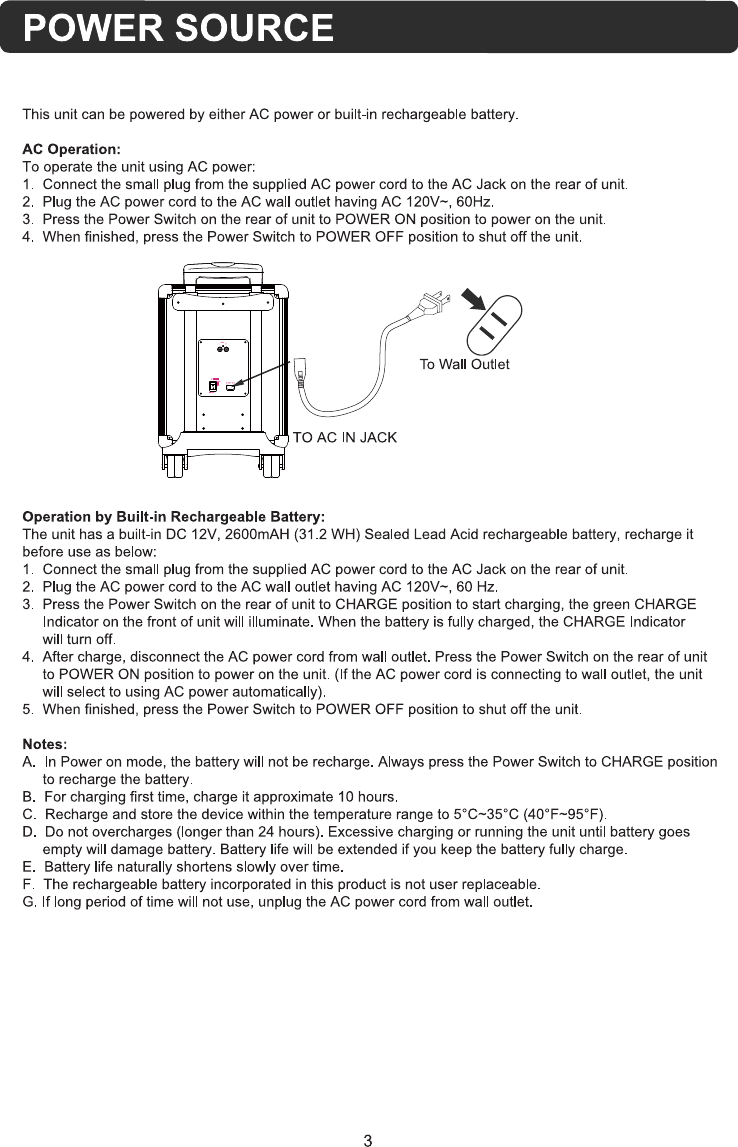 POWER SOURCE

This unit can be powered by either AC power or built-in rechargeable battery.

AC Operation:
To operate the unit using AC power:
1. Connect the small plug from the supplied AC power cord to the AC Jack on the rear of unit.
2. Plug the AC power cord to the AC wall outlet having AC 120V~, 60Hz.
3. Press the Power Switch on the rear of unit to POWER ON position to power on the unit.
4. When finished, press the Power Switch to POWER OFF position to shut off the unit.

To Wall Outlet

TO AC IN JACK

Operation by Built-in Rechargeable Battery:
The unit has a built-in DC 12V, 2600mAH (31.2 WH) Sealed Lead Acid rechargeable battery, recharge it before use as below:
1. Connect the small plug from the supplied AC power cord to the AC Jack on the rear of unit.
2. Plug the AC power cord to the AC wall outlet having AC 120V~, 60 Hz.
3. Press the Power Switch on the rear of unit to CHARGE position to start charging, the green CHARGE Indicator on the front of unit will illuminate. When the battery is fully charged, the CHARGE Indicator will turn off.
4. After charge, disconnect the AC power cord from wall outlet. Press the Power Switch on the rear of unit to POWER ON position to power on the unit. (If the AC power cord is connecting to wall outlet, the unit will select to using AC power automatically).
5. When finished, press the Power Switch to POWER OFF position to shut off the unit.

Notes:
A. In Power on mode, the battery will not be recharge. Always press the Power Switch to CHARGE position to recharge the battery.
B. For charging first time, charge it approximate 10 hours.
C. Recharge and store the device within the temperature range to 5°C~35°C (40°F~95°F).
D. Do not overcharges (longer than 24 hours). Excessive charging or running the unit until battery goes empty will damage battery. Battery life will be extended if you keep the battery fully charge.
E. Battery life naturally shortens slowly over time.
F. The rechargeable battery incorporated in this product is not user replaceable.
G. If long period of time will not use, unplug the AC power cord from wall outlet.

3