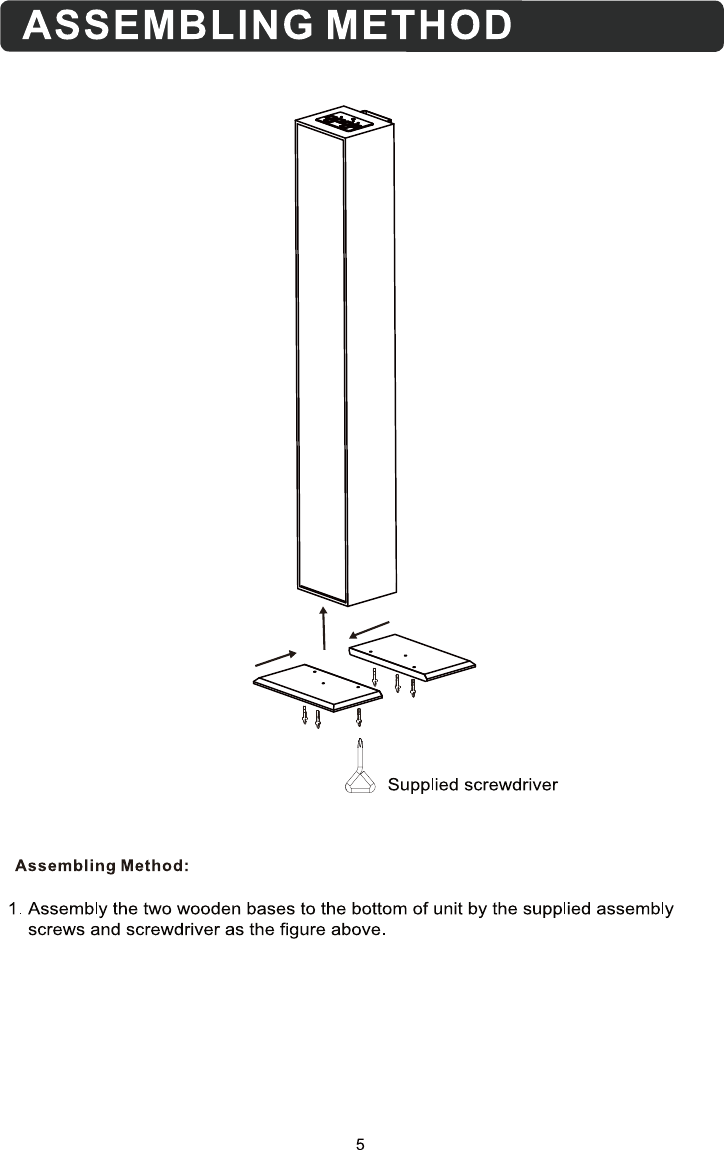 ASSEMBLING METHOD

Supplied screwdriver

Assembling Method:

1. Assembly the two wooden bases to the bottom of unit by the supplied assembly screws and screwdriver as the figure above.

5