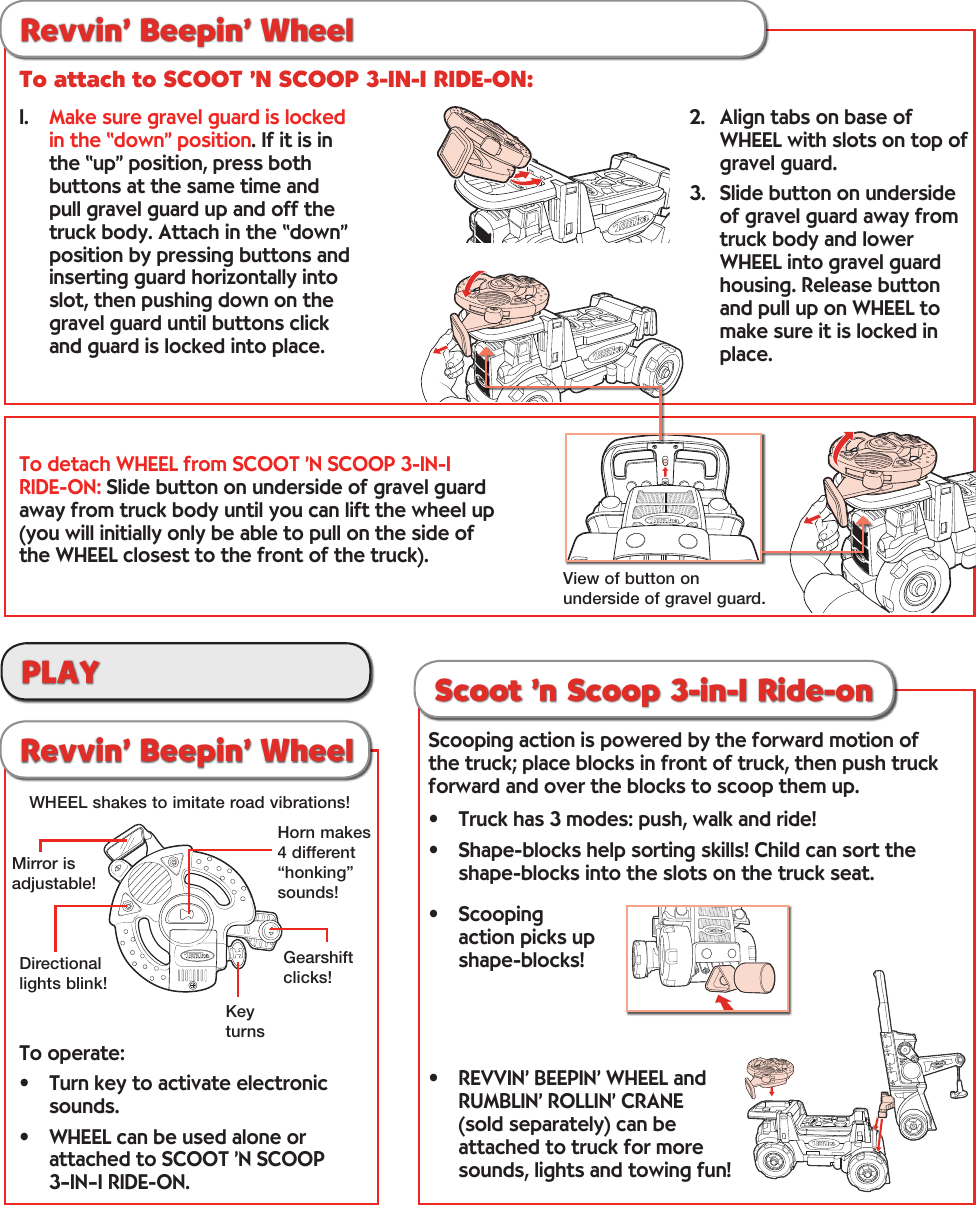 Revvin' Beepin' Wheel

To attach to SCOOT 'N SCOOP 3-IN-1 RIDE-ON:

1. Make sure gravel guard is locked in the "down" position. If it is in the "up" position, press both buttons at the same time and pull gravel guard up and off the truck body. Attach in the "down" position by pressing buttons and inserting guard horizontally into slot, then pushing down on the gravel guard until buttons click and guard is locked into place.

2. Align tabs on base of WHEEL with slots on top of gravel guard.

3. Slide button on underside of gravel guard away from truck body and lower WHEEL into gravel guard housing. Release button and pull up on WHEEL to make sure it is locked in place.

To detach WHEEL from SCOOT 'N SCOOP 3-IN-1 RIDE-ON: Slide button on underside of gravel guard away from truck body until you can lift the wheel up (you will initially only be able to pull on the side of the WHEEL closest to the front of the truck).

View of button on underside of gravel guard.

PLAY

Revvin' Beepin' Wheel

WHEEL shakes to imitate road vibrations!

Mirror is adjustable!

Horn makes 4 different "honking" sounds!

Directional lights blink!

Gearshift clicks!

Key turns

To operate:

• Turn key to activate electronic sounds.

• WHEEL can be used alone or attached to SCOOT 'N SCOOP 3-IN-1 RIDE-ON.

Scoot 'n Scoop 3-in-1 Ride-on

Scooping action is powered by the forward motion of the truck; place blocks in front of truck, then push truck forward and over the blocks to scoop them up.

• Truck has 3 modes: push, walk and ride!

• Shape-blocks help sorting skills! Child can sort the shape-blocks into the slots on the truck seat.

• Scooping action picks up shape-blocks!

• REVVIN' BEEPIN' WHEEL and RUMBLIN' ROLLIN' CRANE (sold separately) can be attached to truck for more sounds, lights and towing fun!