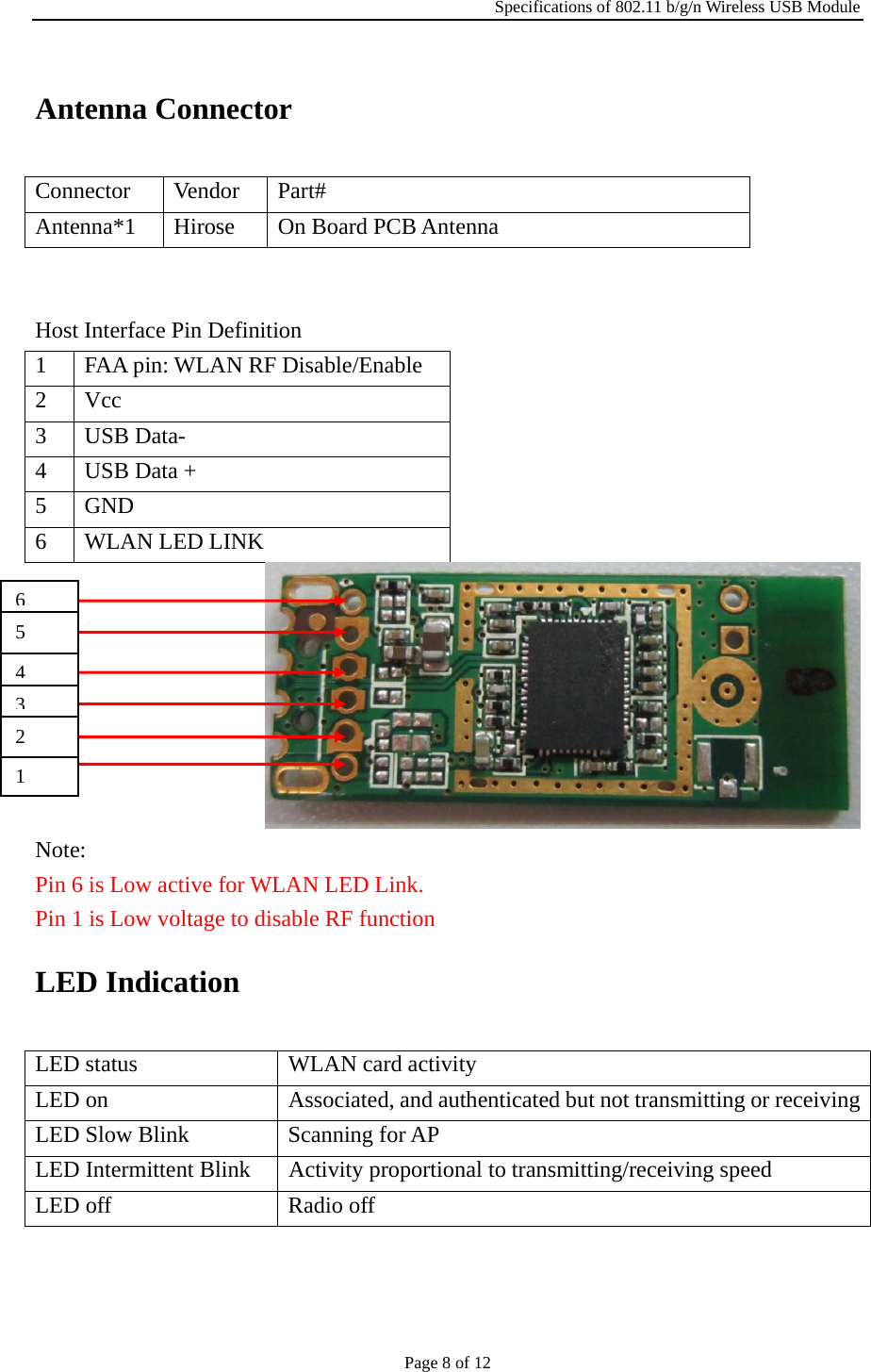 Specifications of 802.11 b/g/n Wireless USB Module

Antenna Connector

| Connector | Vendor | Part# |
|---|---|---|
| Antenna*1 | Hirose | On Board PCB Antenna |

Host Interface Pin Definition

| 1 | FAA pin: WLAN RF Disable/Enable |
|---|---|
| 2 | Vcc |
| 3 | USB Data- |
| 4 | USB Data + |
| 5 | GND |
| 6 | WLAN LED LINK |

6
5
4
3
2
1

Note:
Pin 6 is Low active for WLAN LED Link.
Pin 1 is Low voltage to disable RF function

LED Indication

| LED status | WLAN card activity |
|---|---|
| LED on | Associated, and authenticated but not transmitting or receiving |
| LED Slow Blink | Scanning for AP |
| LED Intermittent Blink | Activity proportional to transmitting/receiving speed |
| LED off | Radio off |

Page 8 of 12