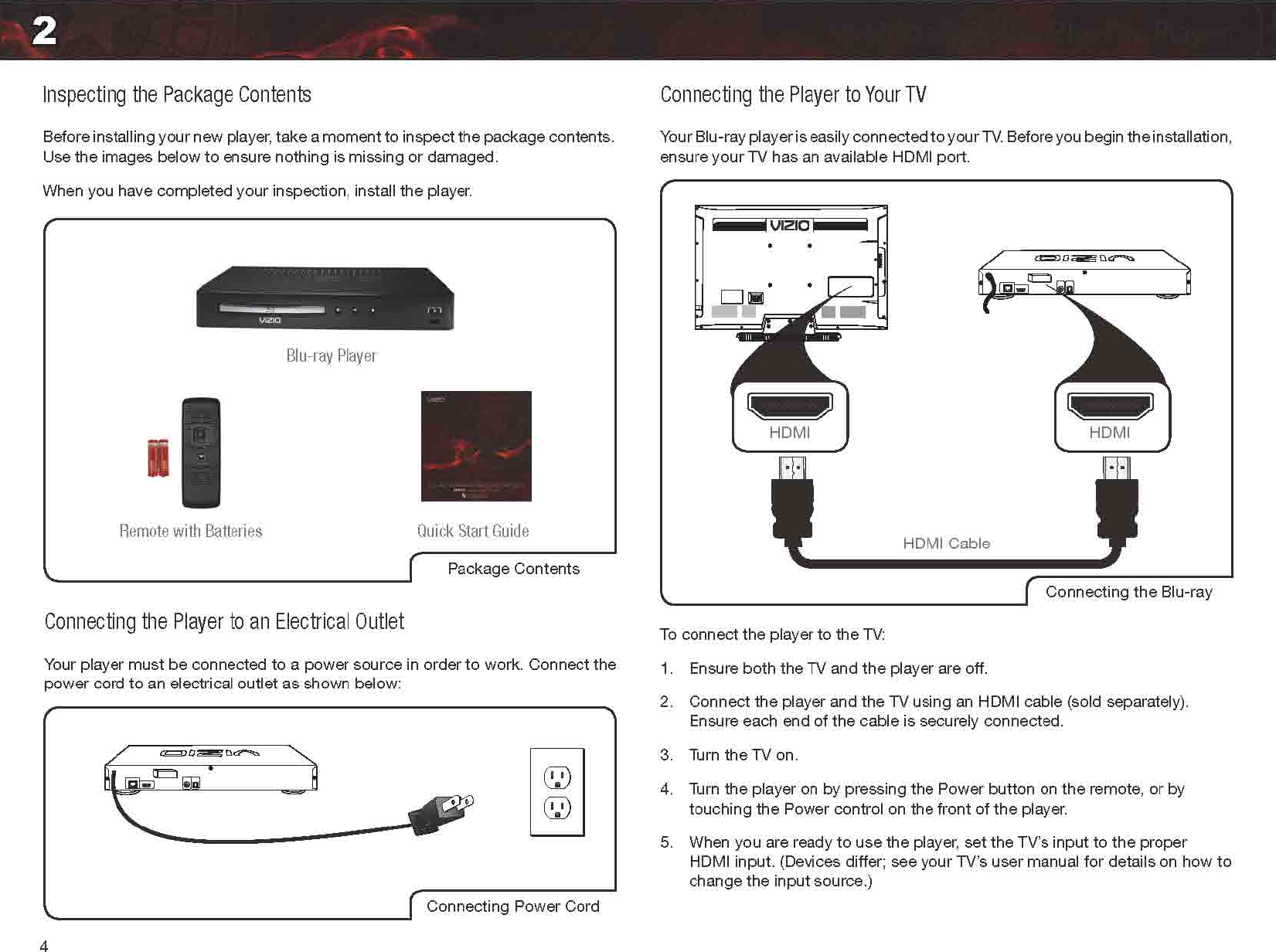 2

Inspecting the Package Contents

Before installing your new player, take a moment to inspect the package contents. Use the images below to ensure nothing is missing or damaged.

When you have completed your inspection, install the player.

VIZIO

Blu-ray Player

Remote with Batteries

Quick Start Guide

Package Contents

Connecting the Player to an Electrical Outlet

Your player must be connected to a power source in order to work. Connect the power cord to an electrical outlet as shown below:

Connecting Power Cord

4

Connecting the Player to Your TV

Your Blu-ray player is easily connected to your TV. Before you begin the installation, ensure your TV has an available HDMI port.

VIZIO

HDMI

HDMI

HDMI Cable

Connecting the Blu-ray

To connect the player to the TV:

1. Ensure both the TV and the player are off.

2. Connect the player and the TV using an HDMI cable (sold separately). Ensure each end of the cable is securely connected.

3. Turn the TV on.

4. Turn the player on by pressing the Power button on the remote, or by touching the Power control on the front of the player.

5. When you are ready to use the player, set the TV's input to the proper HDMI input. (Devices differ; see your TV's user manual for details on how to change the input source.)