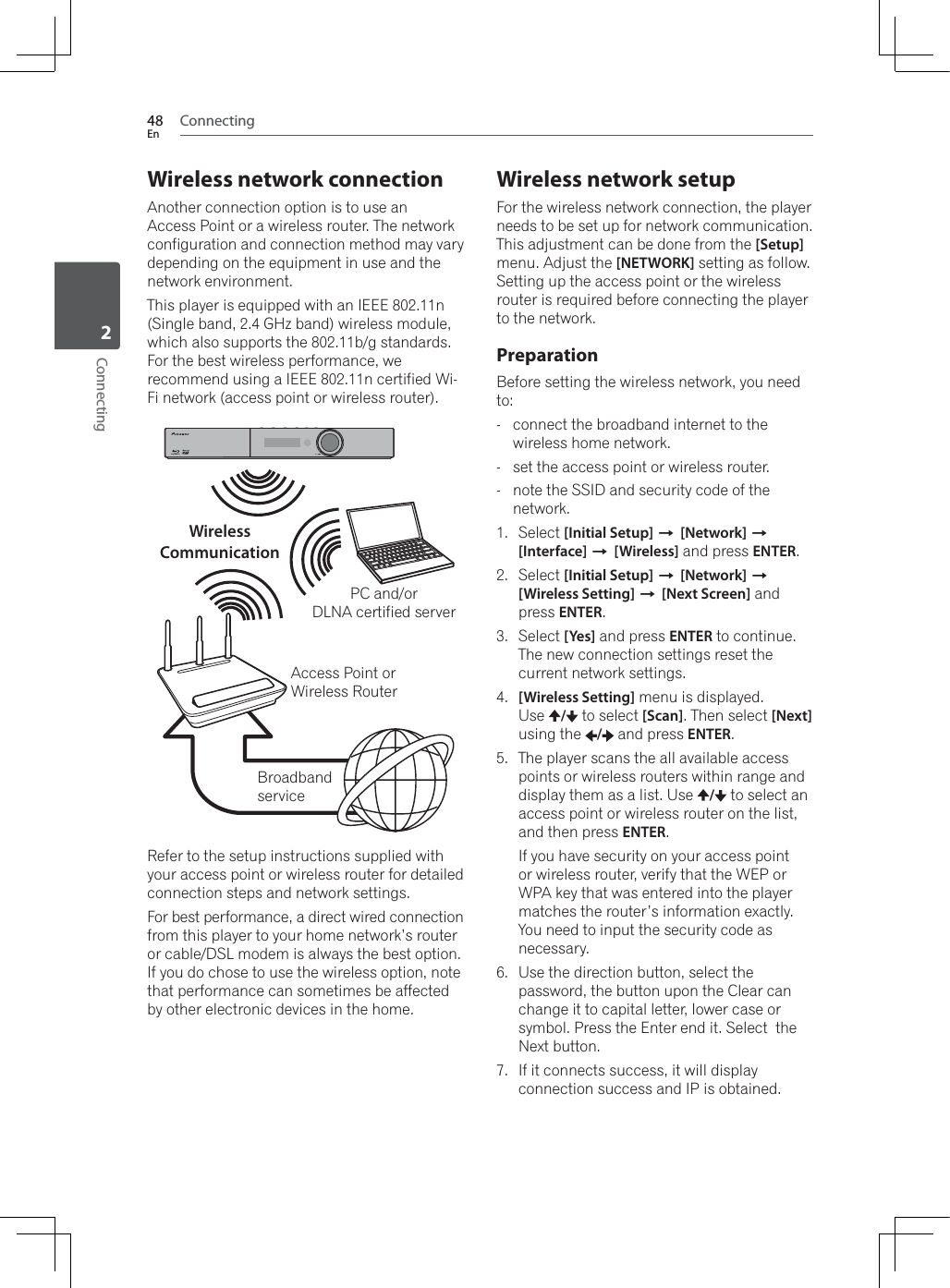 48 Connecting
En

2
Connecting

Wireless network connection

Another connection option is to use an Access Point or a wireless router. The network configuration and connection method may vary depending on the equipment in use and the network environment.

This player is equipped with an IEEE 802.11n (Single band, 2.4 GHz band) wireless module, which also supports the 802.11b/g standards. For the best wireless performance, we recommend using a IEEE 802.11n certified Wi-Fi network (access point or wireless router).

Wireless Communication

PC and/or DLNA certified server

Access Point or Wireless Router

Broadband service

Refer to the setup instructions supplied with your access point or wireless router for detailed connection steps and network settings.

For best performance, a direct wired connection from this player to your home network's router or cable/DSL modem is always the best option. If you do chose to use the wireless option, note that performance can sometimes be affected by other electronic devices in the home.

Wireless network setup

For the wireless network connection, the player needs to be set up for network communication. This adjustment can be done from the [Setup] menu. Adjust the [NETWORK] setting as follow. Setting up the access point or the wireless router is required before connecting the player to the network.

Preparation

Before setting the wireless network, you need to:

- connect the broadband internet to the wireless home network.
- set the access point or wireless router.
- note the SSID and security code of the network.

1. Select [Initial Setup] → [Network] → [Interface] → [Wireless] and press ENTER.
2. Select [Initial Setup] → [Network] → [Wireless Setting] → [Next Screen] and press ENTER.
3. Select [Yes] and press ENTER to continue. The new connection settings reset the current network settings.
4. [Wireless Setting] menu is displayed. Use ↑/↓ to select [Scan]. Then select [Next] using the ←/→ and press ENTER.
5. The player scans the all available access points or wireless routers within range and display them as a list. Use ↑/↓ to select an access point or wireless router on the list, and then press ENTER.

If you have security on your access point or wireless router, verify that the WEP or WPA key that was entered into the player matches the router's information exactly. You need to input the security code as necessary.
6. Use the direction button, select the password, the button upon the Clear can change it to capital letter, lower case or symbol. Press the Enter end it. Select the Next button.
7. If it connects success, it will display connection success and IP is obtained.