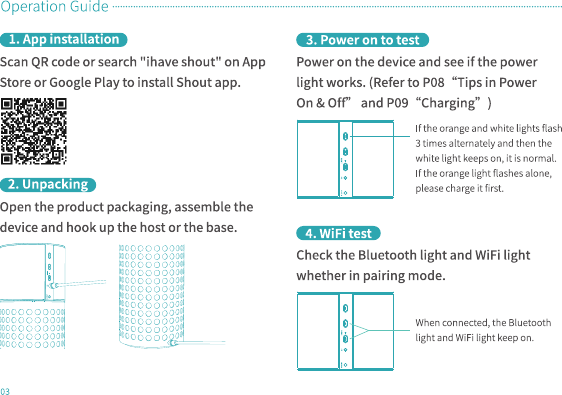 Operation Guide

1. App installation

Scan QR code or search "ihave shout" on App Store or Google Play to install Shout app.

2. Unpacking

Open the product packaging, assemble the device and hook up the host or the base.

3. Power on to test

Power on the device and see if the power light works. (Refer to P08 “Tips in Power On & Off” and P09 “Charging”)

If the orange and white lights flash 3 times alternately and then the white light keeps on, it is normal. If the orange light flashes alone, please charge it first.

4. WiFi test

Check the Bluetooth light and WiFi light whether in pairing mode.

When connected, the Bluetooth light and WiFi light keep on.

03