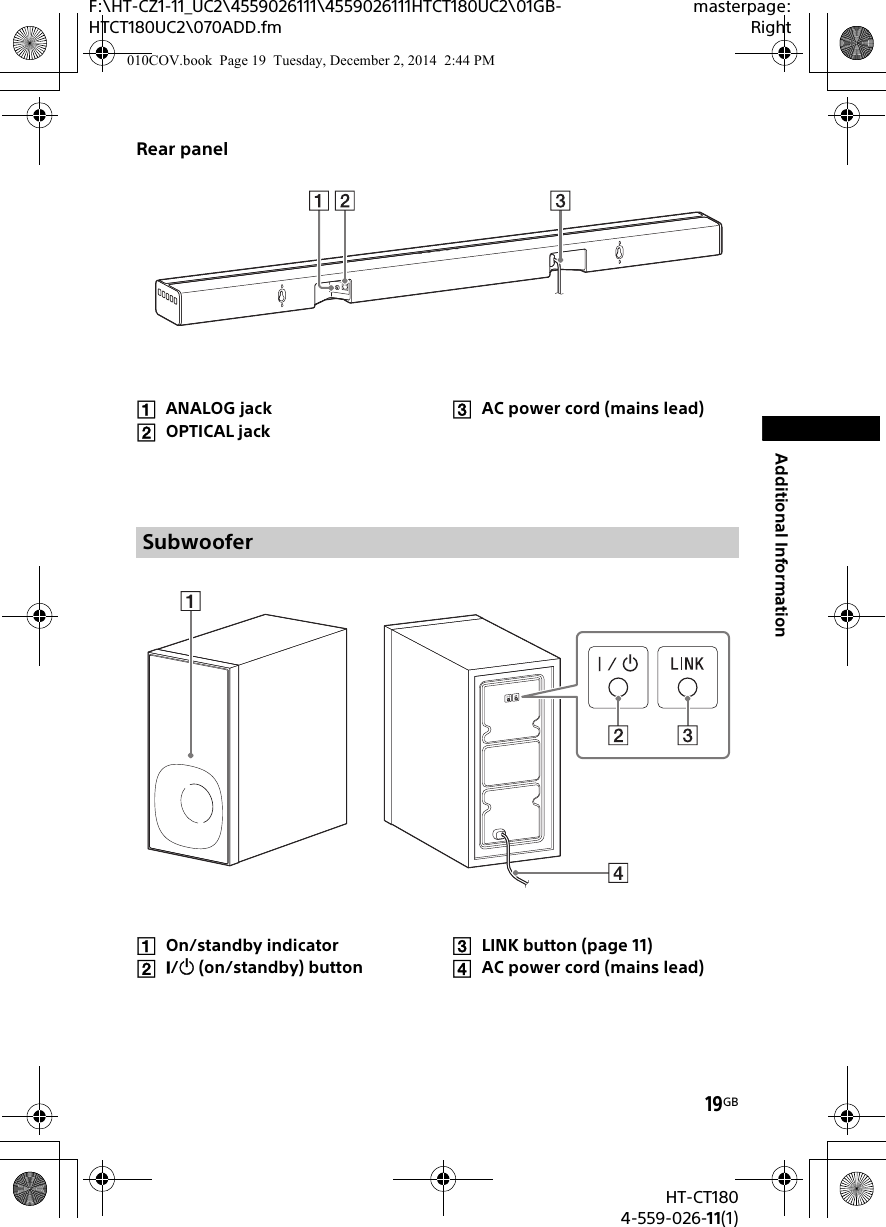 F:\HT-CZ1-11_UC2\4559026111\4559026111HTCT180UC2\01GB-HTCT180UC2\070ADD.fm

masterpage: Right

010COV.book Page 19 Tuesday, December 2, 2014 2:44 PM

Rear panel

1 2 3

1 ANALOG jack
2 OPTICAL jack
3 AC power cord (mains lead)

Additional Information

Subwoofer

1

I / ⏻ LINK

2 3

4

1 On/standby indicator
2 I/⏻ (on/standby) button
3 LINK button (page 11)
4 AC power cord (mains lead)

19GB

HT-CT180
4-559-026-11(1)