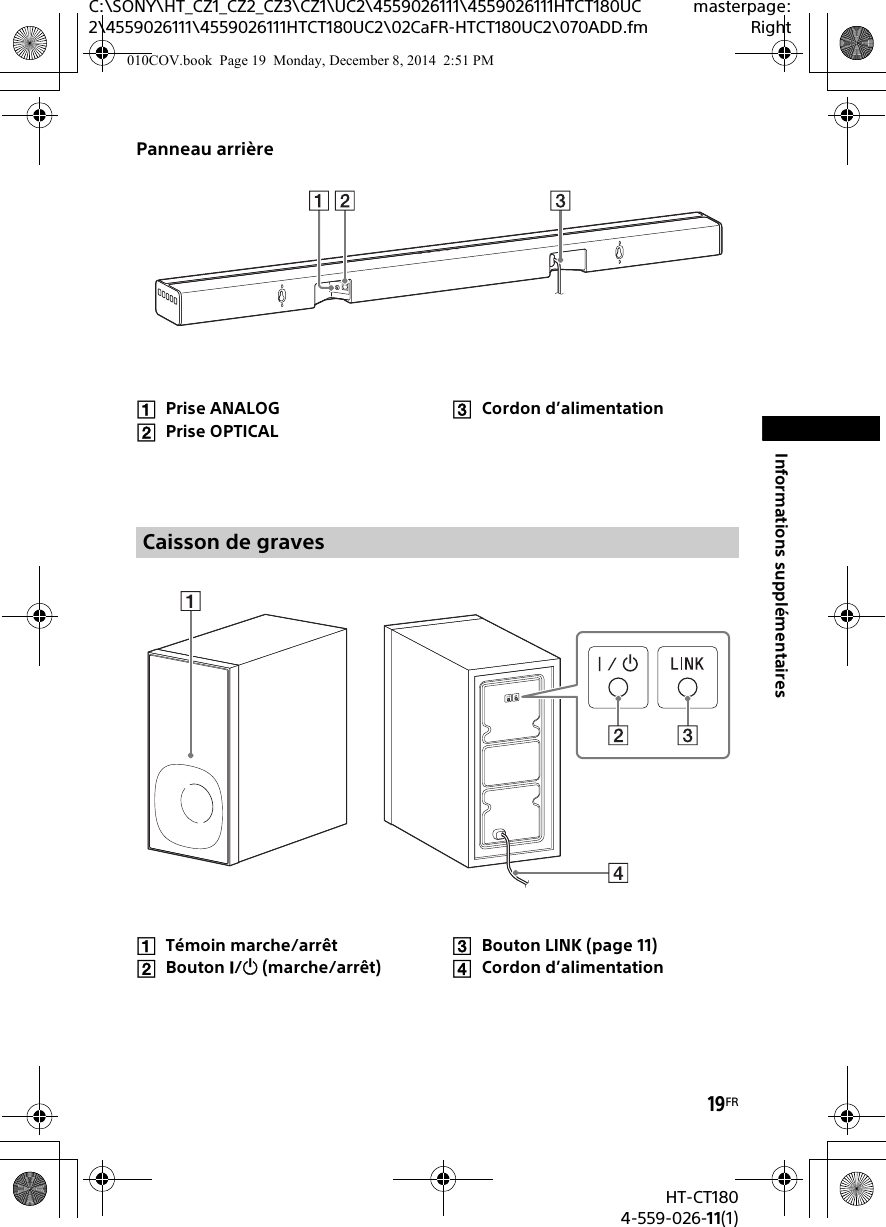 C:\SONY\HT_CZ1_CZ2_CZ3\CZ1\UC2\4559026111\4559026111HTCT180UC2\4559026111\4559026111HTCT180UC2\02CaFR-HTCT180UC2\070ADD.fm masterpage: Right

010COV.book Page 19 Monday, December 8, 2014 2:51 PM

Panneau arrière

1 2 3

1 Prise ANALOG
2 Prise OPTICAL
3 Cordon d'alimentation

Informations supplémentaires

Caisson de graves

1

I / ⏻ LINK

2 3

4

1 Témoin marche/arrêt
2 Bouton I/⏻ (marche/arrêt)
3 Bouton LINK (page 11)
4 Cordon d'alimentation

19FR

HT-CT180
4-559-026-11(1)