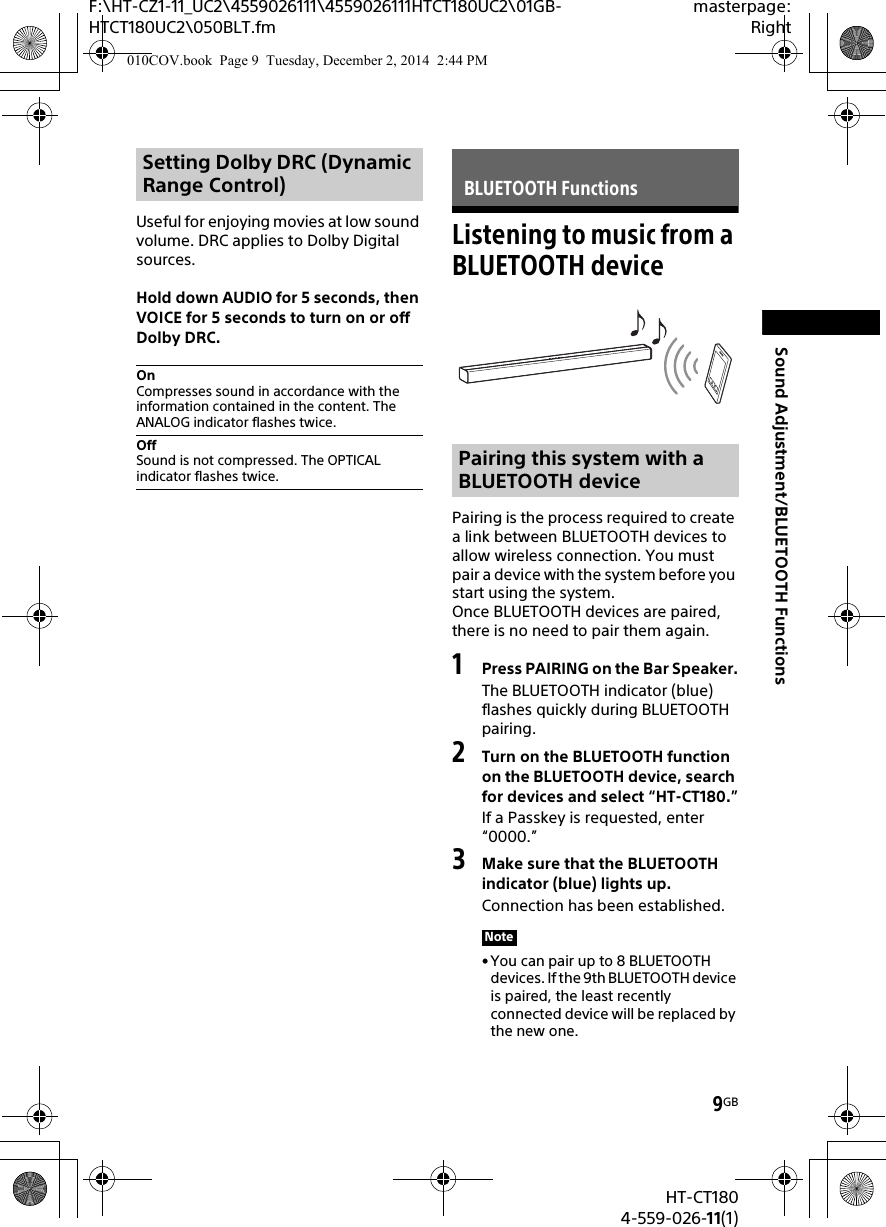 F:\HT-CZ1-11_UC2\4559026111\4559026111HTCT180UC2\01GB-HTCT180UC2\050BLT.fm

masterpage: Right

010COV.book Page 9 Tuesday, December 2, 2014 2:44 PM

Setting Dolby DRC (Dynamic Range Control)

Useful for enjoying movies at low sound volume. DRC applies to Dolby Digital sources.

Hold down AUDIO for 5 seconds, then VOICE for 5 seconds to turn on or off Dolby DRC.

On
Compresses sound in accordance with the information contained in the content. The ANALOG indicator flashes twice.

Off
Sound is not compressed. The OPTICAL indicator flashes twice.

BLUETOOTH Functions

Listening to music from a BLUETOOTH device

Pairing this system with a BLUETOOTH device

Pairing is the process required to create a link between BLUETOOTH devices to allow wireless connection. You must pair a device with the system before you start using the system.
Once BLUETOOTH devices are paired, there is no need to pair them again.

1 Press PAIRING on the Bar Speaker.
The BLUETOOTH indicator (blue) flashes quickly during BLUETOOTH pairing.

2 Turn on the BLUETOOTH function on the BLUETOOTH device, search for devices and select “HT-CT180.”
If a Passkey is requested, enter “0000.”

3 Make sure that the BLUETOOTH indicator (blue) lights up.
Connection has been established.

Note
• You can pair up to 8 BLUETOOTH devices. If the 9th BLUETOOTH device is paired, the least recently connected device will be replaced by the new one.

Sound Adjustment/BLUETOOTH Functions

9GB

HT-CT180
4-559-026-11(1)