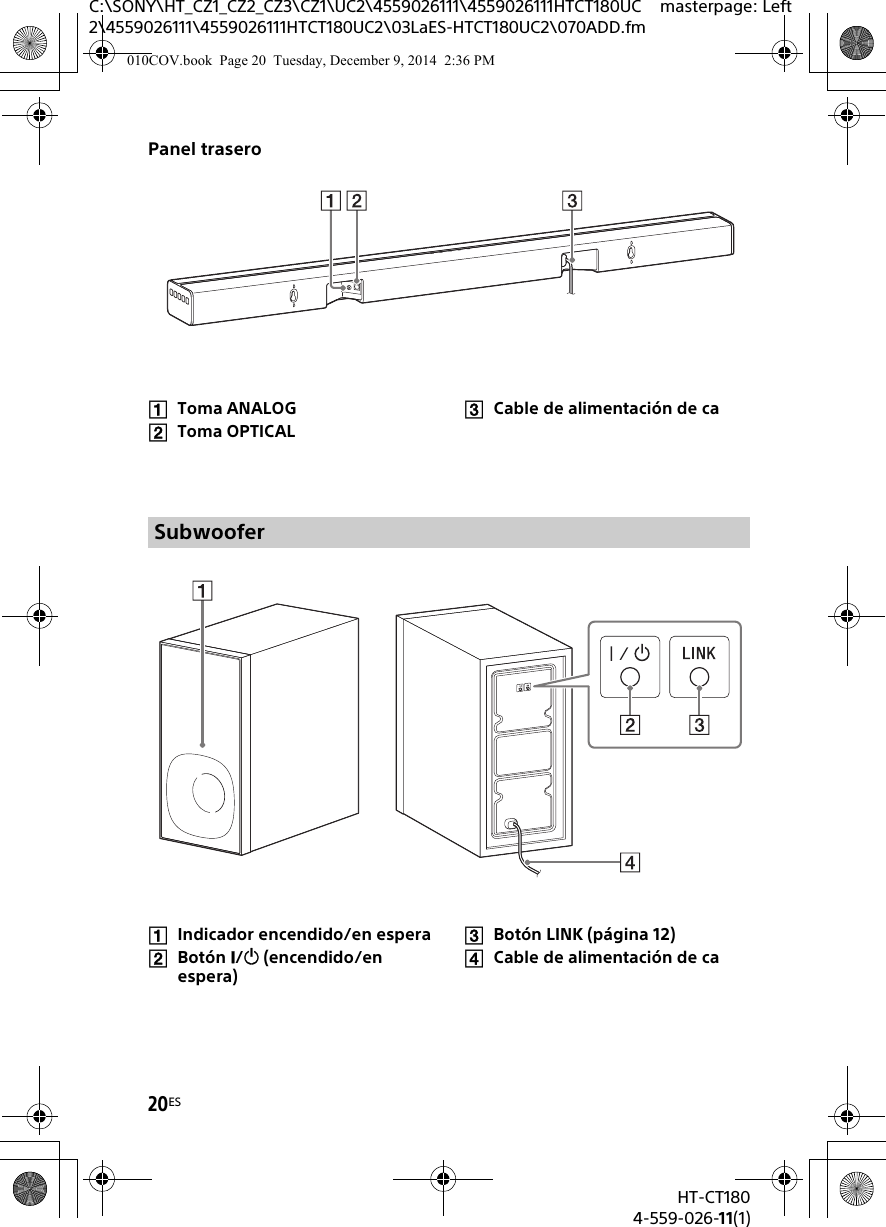 C:\SONY\HT_CZ1_CZ2_CZ3\CZ1\UC2\4559026111\4559026111HTCT180UC2\4559026111\4559026111HTCT180UC2\03LaES-HTCT180UC2\070ADD.fm masterpage: Left

010COV.book Page 20 Tuesday, December 9, 2014 2:36 PM

Panel trasero

1 2 3

1 Toma ANALOG
2 Toma OPTICAL
3 Cable de alimentación de ca

Subwoofer

1

I / ⏻ LINK

2 3

4

1 Indicador encendido/en espera
2 Botón I/⏻ (encendido/en espera)
3 Botón LINK (página 12)
4 Cable de alimentación de ca

20ES

HT-CT180
4-559-026-11(1)