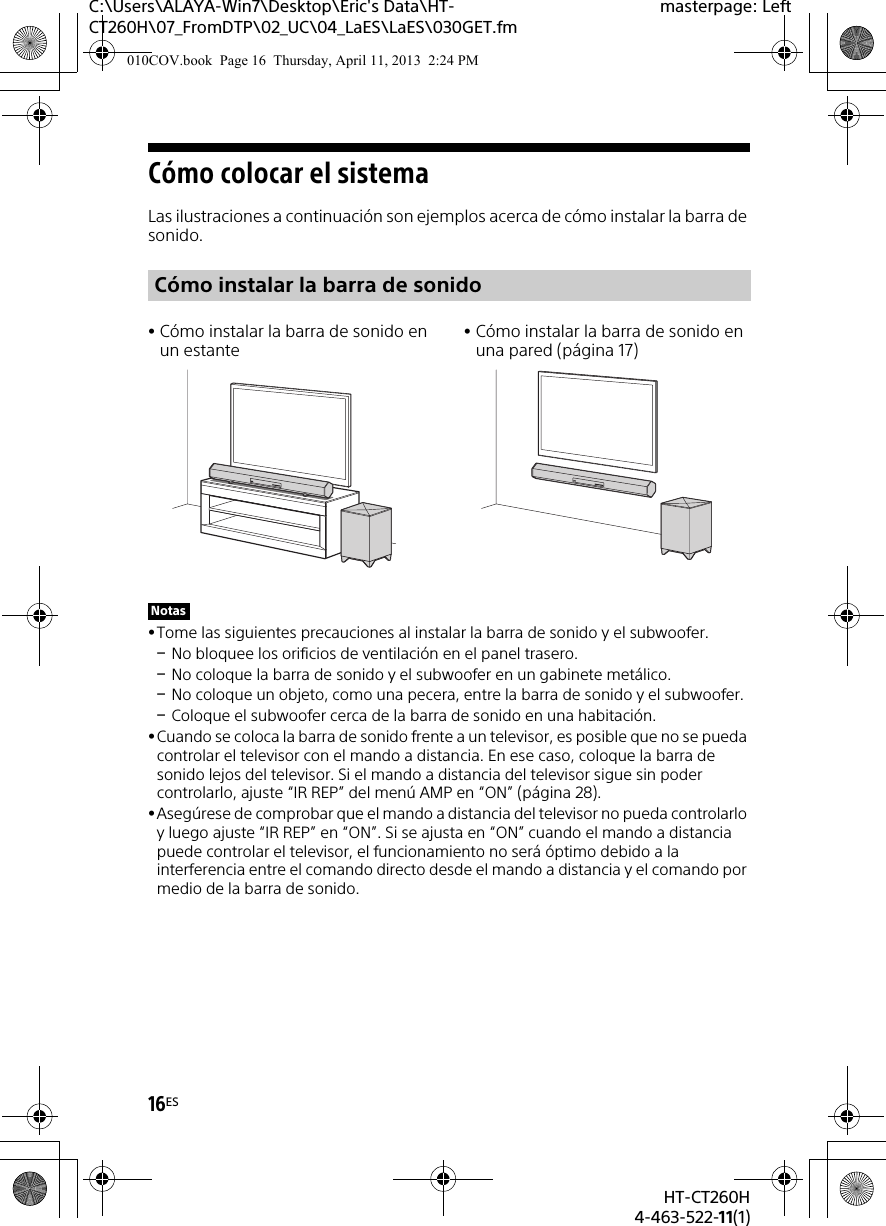 C:\Users\ALAYA-Win7\Desktop\Eric's Data\HT-CT260H\07_FromDTP\02_UC\04_LaES\LaES\030GET.fm

masterpage: Left

010COV.book Page 16 Thursday, April 11, 2013 2:24 PM

Cómo colocar el sistema

Las ilustraciones a continuación son ejemplos acerca de cómo instalar la barra de sonido.

Cómo instalar la barra de sonido

• Cómo instalar la barra de sonido en un estante

• Cómo instalar la barra de sonido en una pared (página 17)

Notas

• Tome las siguientes precauciones al instalar la barra de sonido y el subwoofer.
– No bloquee los orificios de ventilación en el panel trasero.
– No coloque la barra de sonido y el subwoofer en un gabinete metálico.
– No coloque un objeto, como una pecera, entre la barra de sonido y el subwoofer.
– Coloque el subwoofer cerca de la barra de sonido en una habitación.
• Cuando se coloca la barra de sonido frente a un televisor, es posible que no se pueda controlar el televisor con el mando a distancia. En ese caso, coloque la barra de sonido lejos del televisor. Si el mando a distancia del televisor sigue sin poder controlarlo, ajuste "IR REP" del menú AMP en "ON" (página 28).
• Asegúrese de comprobar que el mando a distancia del televisor no pueda controlarlo y luego ajuste "IR REP" en "ON". Si se ajusta en "ON" cuando el mando a distancia puede controlar el televisor, el funcionamiento no será óptimo debido a la interferencia entre el comando directo desde el mando a distancia y el comando por medio de la barra de sonido.

16ES

HT-CT260H
4-463-522-11(1)