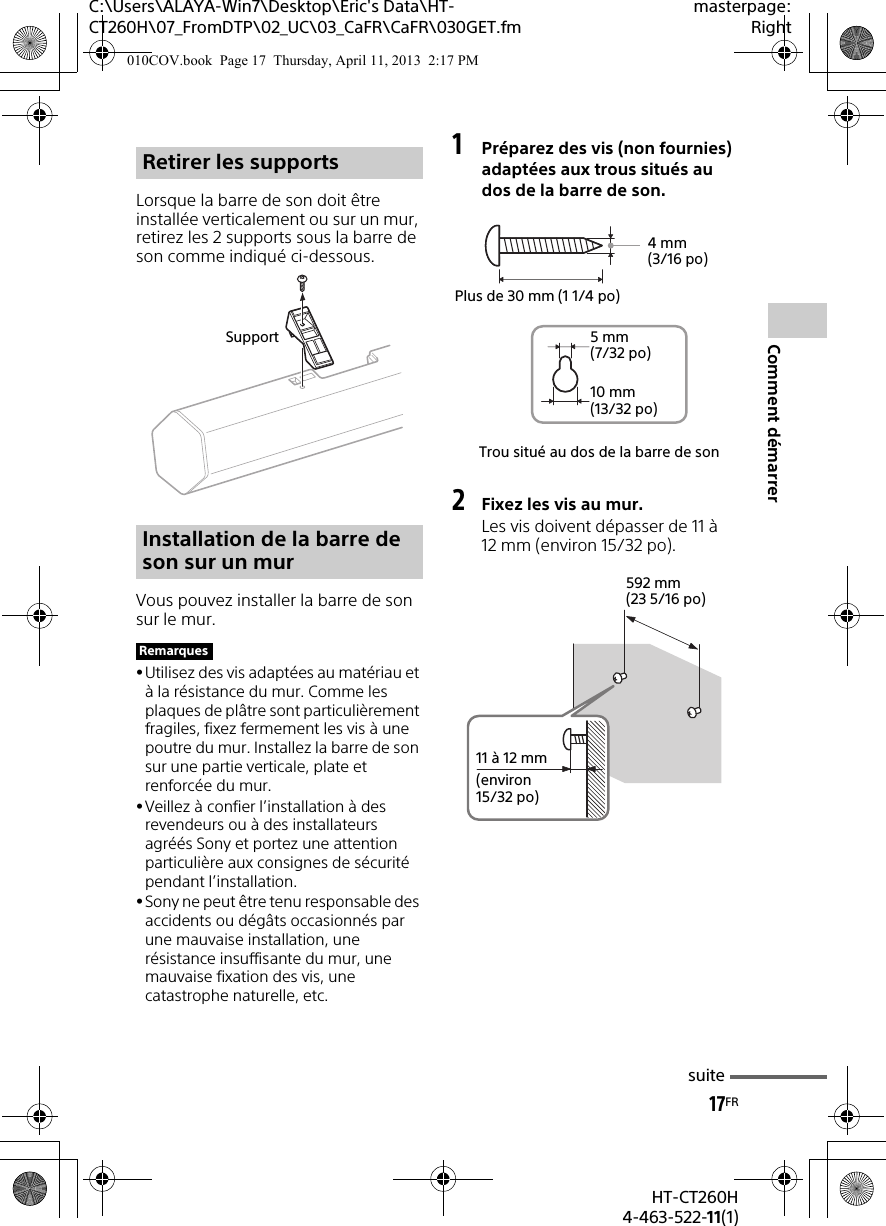 C:\Users\ALAYA-Win7\Desktop\Eric's Data\HT-CT260H\07_FromDTP\02_UC\03_CaFR\CaFR\030GET.fm

masterpage: Right

010COV.book Page 17 Thursday, April 11, 2013 2:17 PM

Retirer les supports

Lorsque la barre de son doit être installée verticalement ou sur un mur, retirez les 2 supports sous la barre de son comme indiqué ci-dessous.

Support

Installation de la barre de son sur un mur

Vous pouvez installer la barre de son sur le mur.

Remarques

• Utilisez des vis adaptées au matériau et à la résistance du mur. Comme les plaques de plâtre sont particulièrement fragiles, fixez fermement les vis à une poutre du mur. Installez la barre de son sur une partie verticale, plate et renforcée du mur.
• Veillez à confier l'installation à des revendeurs ou à des installateurs agréés Sony et portez une attention particulière aux consignes de sécurité pendant l'installation.
• Sony ne peut être tenu responsable des accidents ou dégâts occasionnés par une mauvaise installation, une résistance insuffisante du mur, une mauvaise fixation des vis, une catastrophe naturelle, etc.

1 Préparez des vis (non fournies) adaptées aux trous situés au dos de la barre de son.

4 mm (3/16 po)

Plus de 30 mm (1 1/4 po)

5 mm (7/32 po)

10 mm (13/32 po)

Trou situé au dos de la barre de son

2 Fixez les vis au mur.
Les vis doivent dépasser de 11 à 12 mm (environ 15/32 po).

592 mm (23 5/16 po)

11 à 12 mm (environ 15/32 po)

Comment démarrer

suite

17FR

HT-CT260H
4-463-522-11(1)