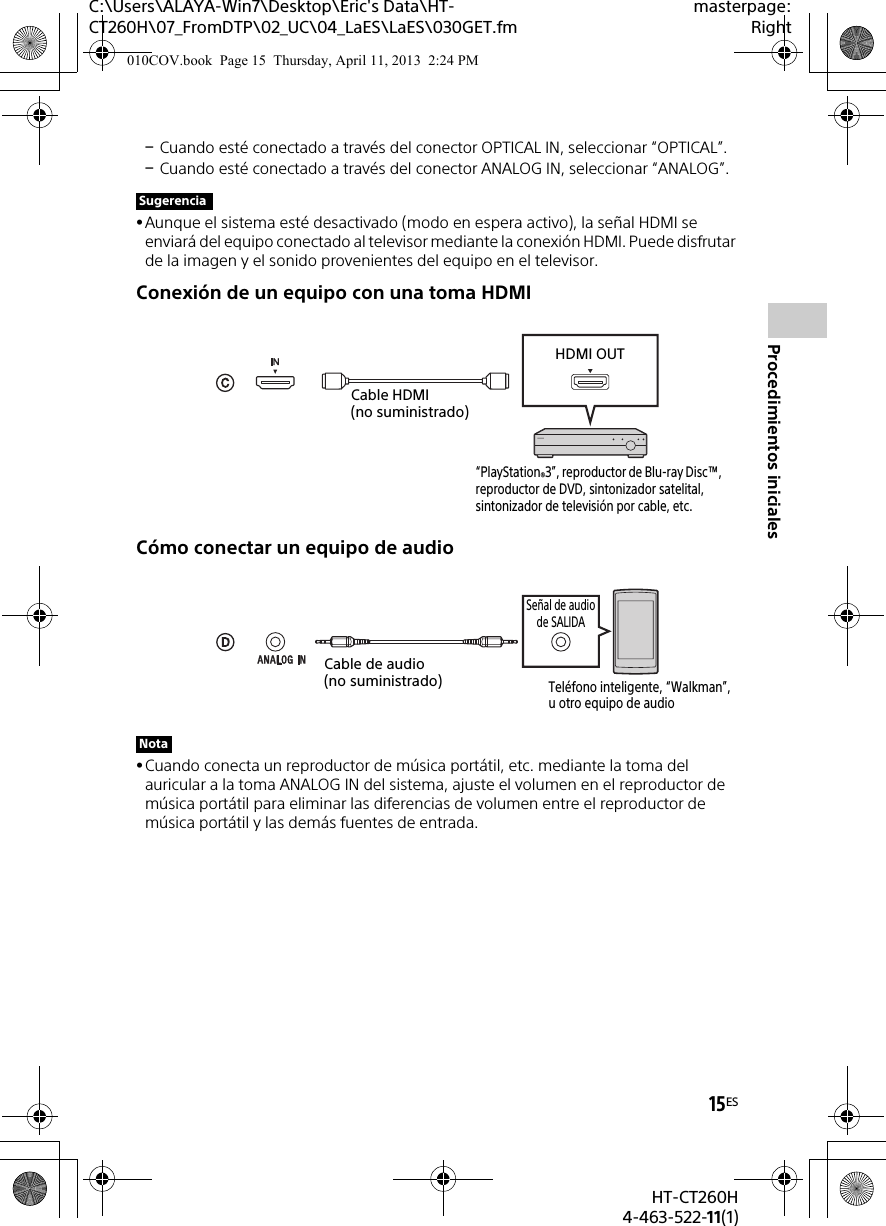 C:\Users\ALAYA-Win7\Desktop\Eric's Data\HT-CT260H\07_FromDTP\02_UC\04_LaES\LaES\030GET.fm

masterpage: Right

010COV.book Page 15 Thursday, April 11, 2013 2:24 PM

– Cuando esté conectado a través del conector OPTICAL IN, seleccionar “OPTICAL”.
– Cuando esté conectado a través del conector ANALOG IN, seleccionar “ANALOG”.

Sugerencia

• Aunque el sistema esté desactivado (modo en espera activo), la señal HDMI se enviará del equipo conectado al televisor mediante la conexión HDMI. Puede disfrutar de la imagen y el sonido provenientes del equipo en el televisor.

Conexión de un equipo con una toma HDMI

C

IN

Cable HDMI
(no suministrado)

HDMI OUT

“PlayStation®3”, reproductor de Blu-ray Disc™, reproductor de DVD, sintonizador satelital, sintonizador de televisión por cable, etc.

Cómo conectar un equipo de audio

D

ANALOG IN

Cable de audio
(no suministrado)

Señal de audio de SALIDA

Teléfono inteligente, “Walkman”, u otro equipo de audio

Nota

• Cuando conecta un reproductor de música portátil, etc. mediante la toma del auricular a la toma ANALOG IN del sistema, ajuste el volumen en el reproductor de música portátil para eliminar las diferencias de volumen entre el reproductor de música portátil y las demás fuentes de entrada.

Procedimientos iniciales

15ES

HT-CT260H
4-463-522-11(1)