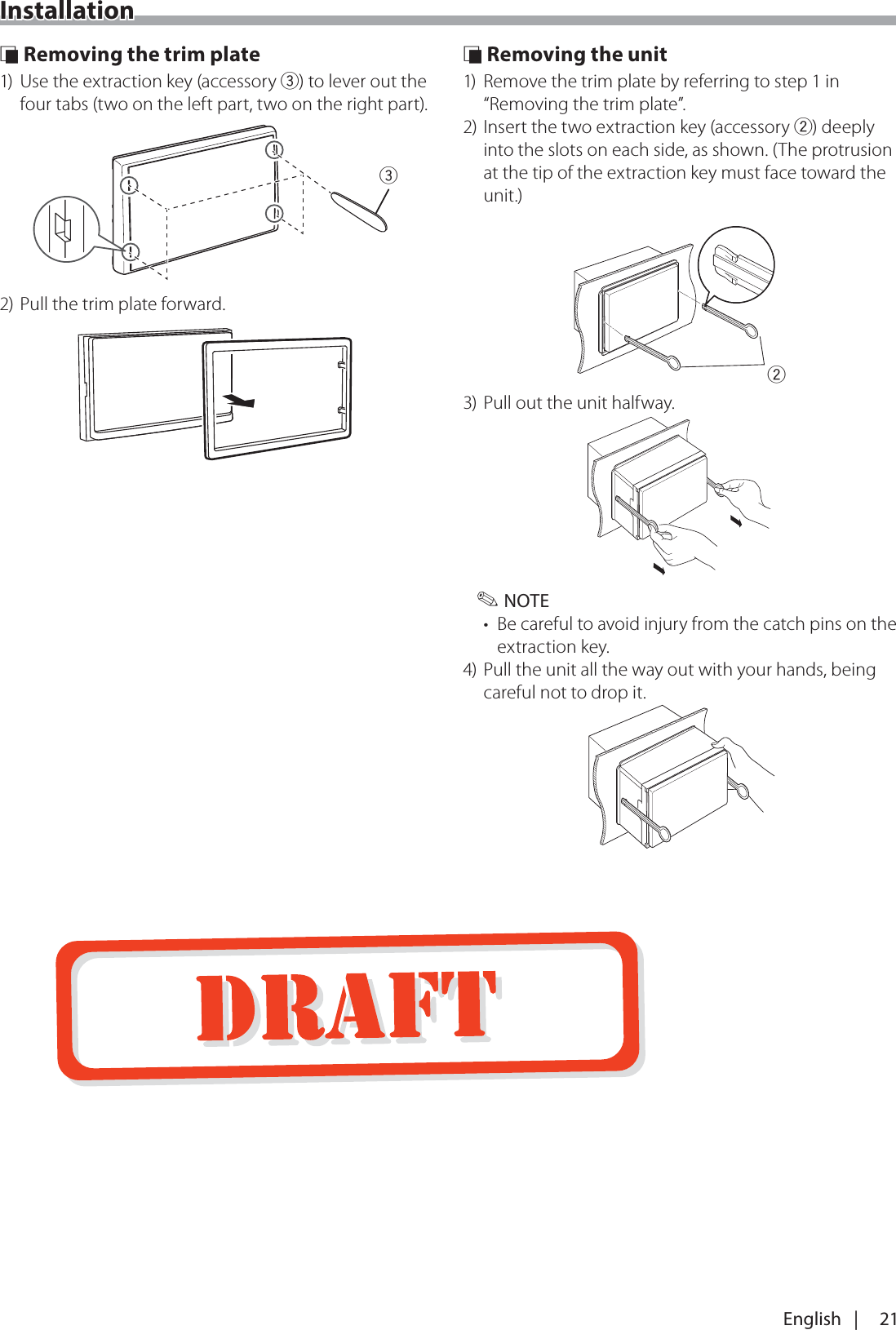 Installation

Removing the trim plate

1) Use the extraction key (accessory ③) to lever out the four tabs (two on the left part, two on the right part).

③

2) Pull the trim plate forward.

Removing the unit

1) Remove the trim plate by referring to step 1 in “Removing the trim plate”.

2) Insert the two extraction key (accessory ②) deeply into the slots on each side, as shown. (The protrusion at the tip of the extraction key must face toward the unit.)

②

3) Pull out the unit halfway.

NOTE

• Be careful to avoid injury from the catch pins on the extraction key.

4) Pull the unit all the way out with your hands, being careful not to drop it.

DRAFT

English | 21