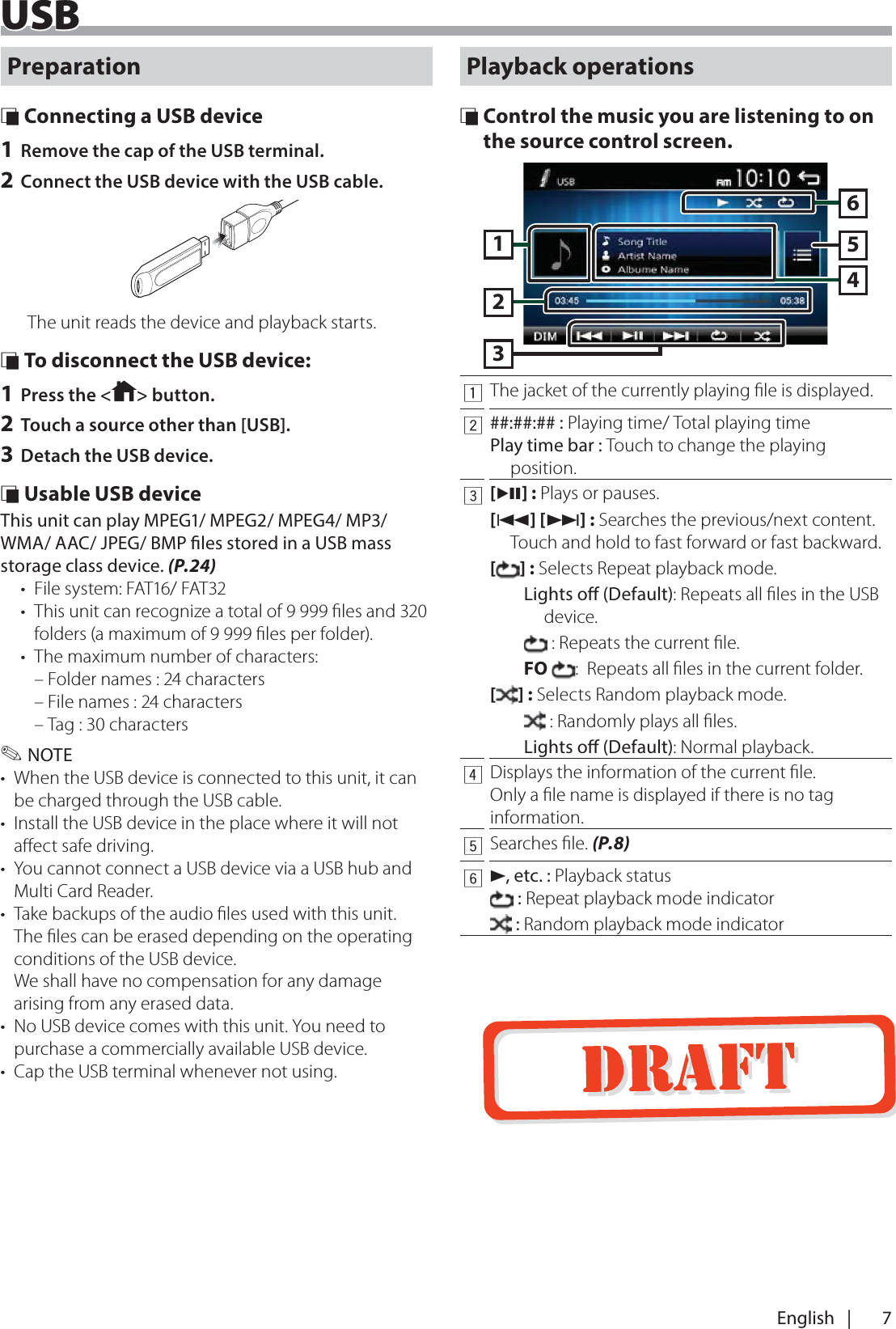 USB

Preparation

Connecting a USB device

1 Remove the cap of the USB terminal.

2 Connect the USB device with the USB cable.

The unit reads the device and playback starts.

To disconnect the USB device:

1 Press the < > button.

2 Touch a source other than [USB].

3 Detach the USB device.

Usable USB device

This unit can play MPEG1/ MPEG2/ MPEG4/ MP3/ WMA/ AAC/ JPEG/ BMP files stored in a USB mass storage class device. (P.24)

• File system: FAT16/ FAT32
• This unit can recognize a total of 9 999 files and 320 folders (a maximum of 9 999 files per folder).
• The maximum number of characters:
– Folder names : 24 characters
– File names : 24 characters
– Tag : 30 characters

NOTE
• When the USB device is connected to this unit, it can be charged through the USB cable.
• Install the USB device in the place where it will not affect safe driving.
• You cannot connect a USB device via a USB hub and Multi Card Reader.
• Take backups of the audio files used with this unit. The files can be erased depending on the operating conditions of the USB device.
We shall have no compensation for any damage arising from any erased data.
• No USB device comes with this unit. You need to purchase a commercially available USB device.
• Cap the USB terminal whenever not using.

Playback operations

Control the music you are listening to on the source control screen.

USB AM 10:10
Song Title
Artist Name
Albume Name
03:45 05:38
DIM
1 2 3 4 5 6

1 The jacket of the currently playing file is displayed.

2 ##:##:## : Playing time/ Total playing time
Play time bar : Touch to change the playing position.

3 [▶II] : Plays or pauses.
[I◀◀] [▶▶I] : Searches the previous/next content. Touch and hold to fast forward or fast backward.
[ ] : Selects Repeat playback mode.
Lights off (Default): Repeats all files in the USB device.
: Repeats the current file.
FO : Repeats all files in the current folder.
[ ] : Selects Random playback mode.
: Randomly plays all files.
Lights off (Default): Normal playback.

4 Displays the information of the current file.
Only a file name is displayed if there is no tag information.

5 Searches file. (P.8)

6 ▶, etc. : Playback status
: Repeat playback mode indicator
: Random playback mode indicator

DRAFT

English | 7