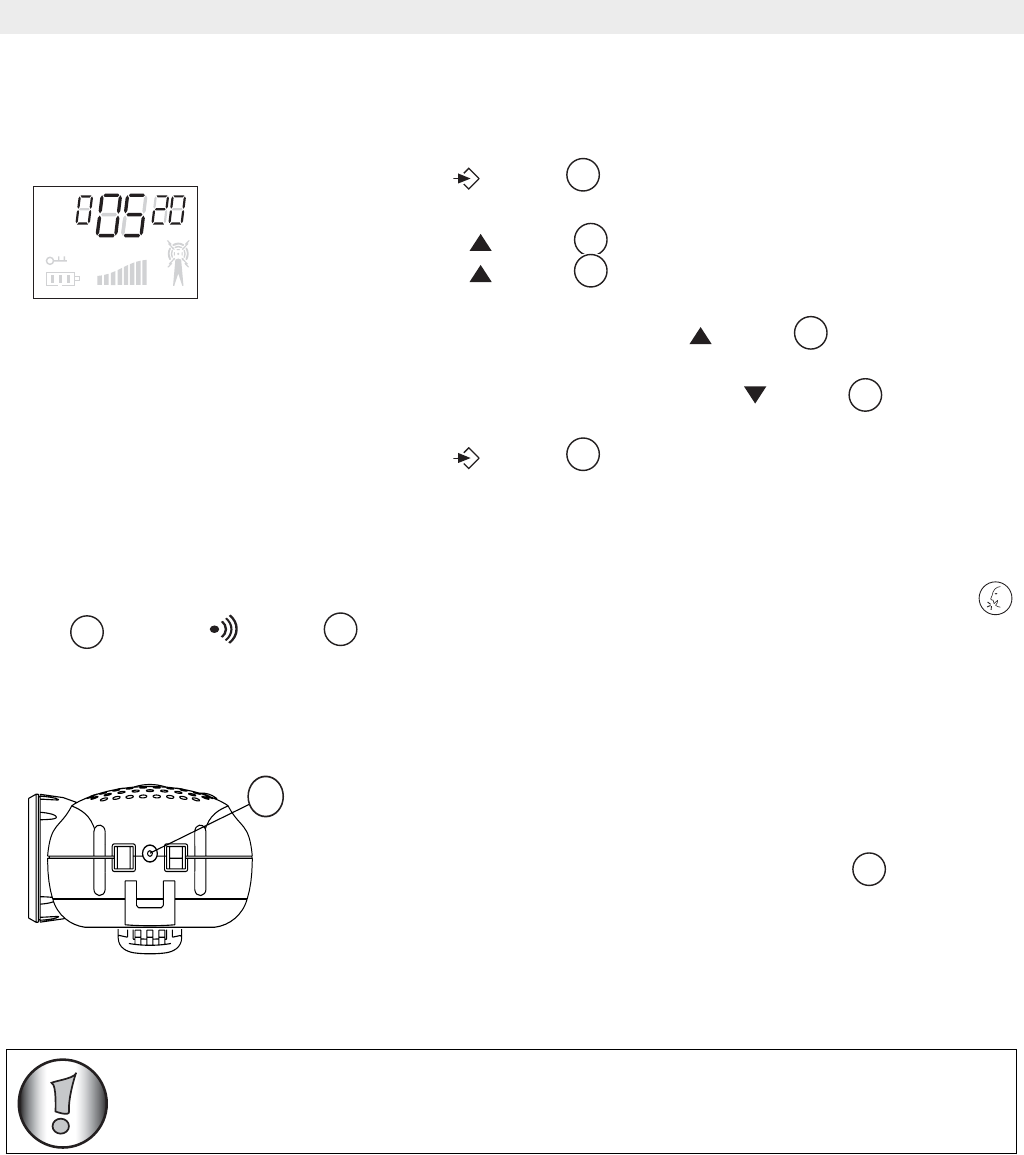 0 05 20