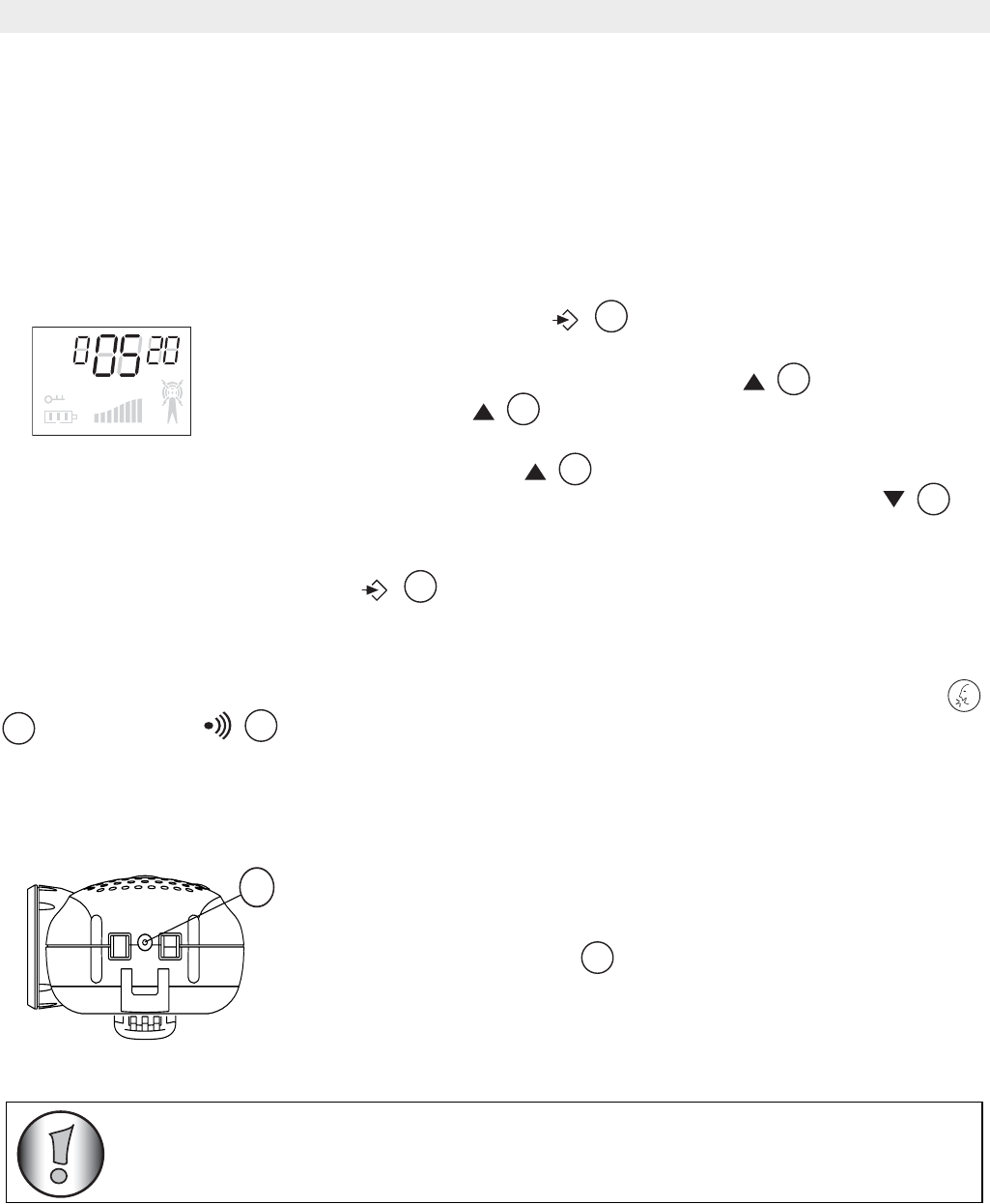 0 05 20